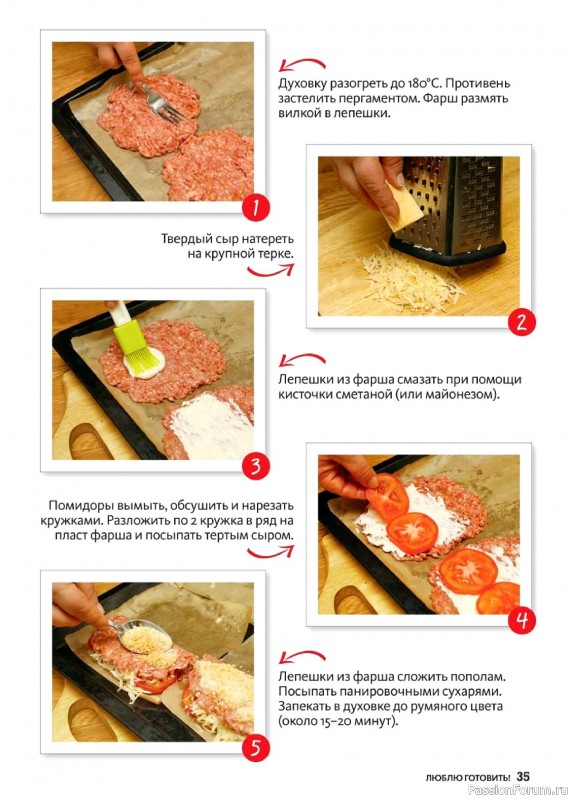 Духовку разогреть до 180°С. Противень застелить пергаментом. Фарш размять вилкой в лепешки.

1

Твердый сыр натереть на крупной терке.

2

Лепешки из фарша смазать при помощи кисточки сметаной (или майонезом).

3

Помидоры вымыть, обсушить и нарезать кружками. Разложить по 2 кружка в ряд на пласт фарша и посыпать тертым сыром.

4

Лепешки из фарша сложить пополам. Посыпать панировочными сухарями. Запекать в духовке до румяного цвета (около 15–20 минут).

5

ЛЮБЛЮ ГОТОВИТЬ! 35

PassionForum.ru