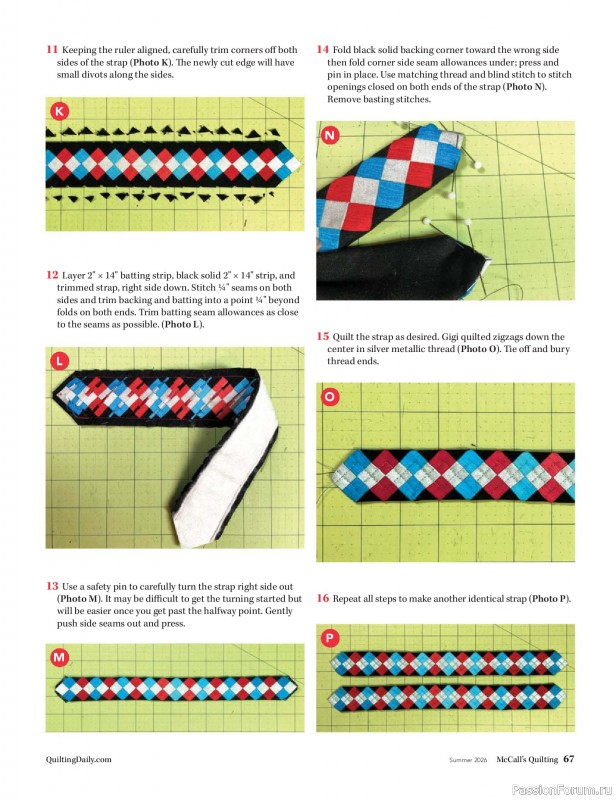 11 Keeping the ruler aligned, carefully trim corners off both sides of the strap (Photo K). The newly cut edge will have small divots along the sides.

K

12 Layer 2" × 14" batting strip, black solid 2" × 14" strip, and trimmed strap, right side down. Stitch ¼" seams on both sides and trim backing and batting into a point ¼" beyond folds on both ends. Trim batting seam allowances as close to the seams as possible. (Photo L).

L

13 Use a safety pin to carefully turn the strap right side out (Photo M). It may be difficult to get the turning started but will be easier once you get past the halfway point. Gently push side seams out and press.

M

14 Fold black solid backing corner toward the wrong side then fold corner side seam allowances under; press and pin in place. Use matching thread and blind stitch to stitch openings closed on both ends of the strap (Photo N). Remove basting stitches.

N

15 Quilt the strap as desired. Gigi quilted zigzags down the center in silver metallic thread (Photo O). Tie off and bury thread ends.

O

16 Repeat all steps to make another identical strap (Photo P).

P

QuiltingDaily.com

Summer 2026 McCall's Quilting 67

PassionForum.ru