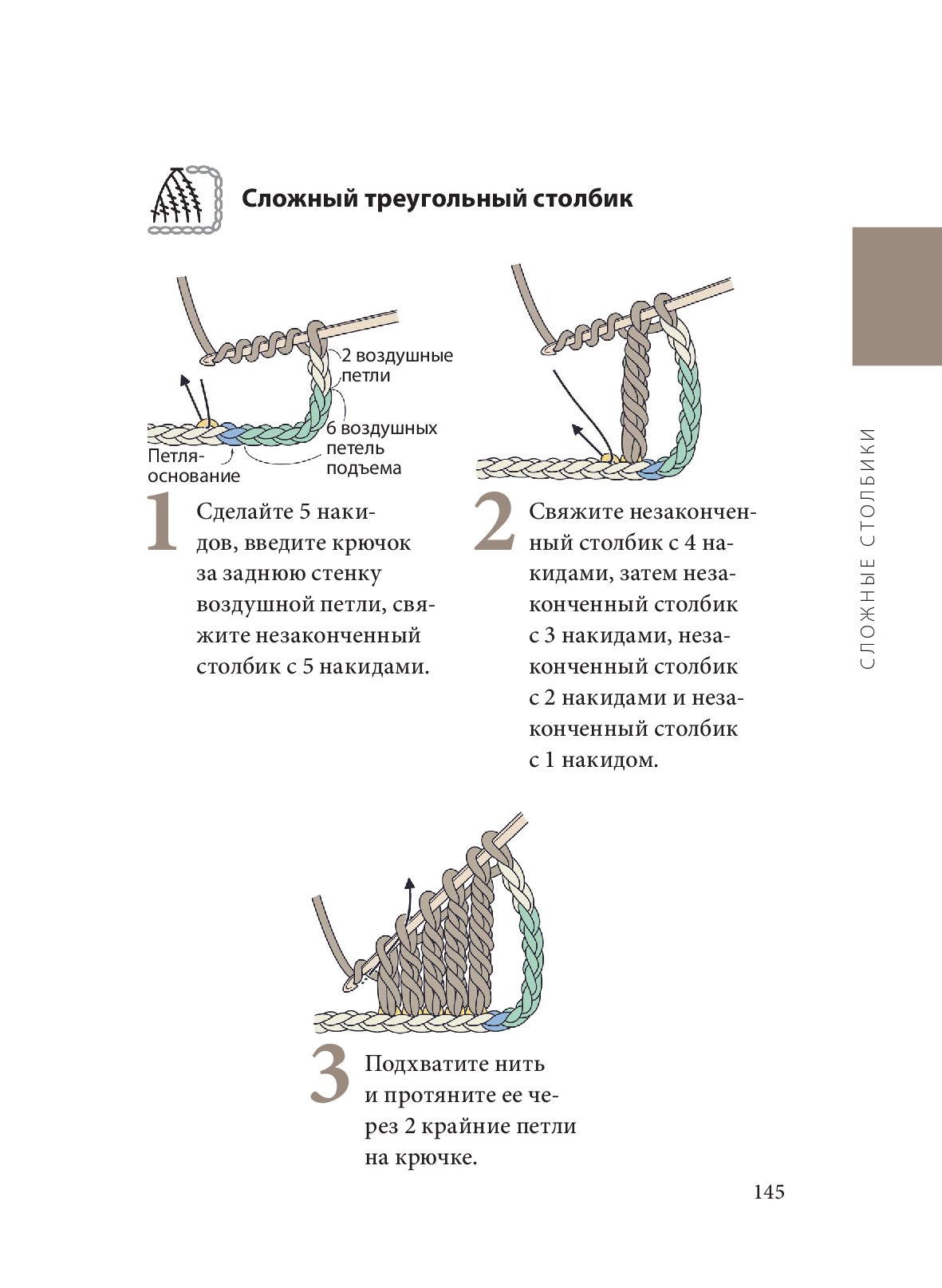 Сложный треугольный столбик

2 воздушные петли

6 воздушных петель подъема

Петля-основание

1 Сделайте 5 накидов, введите крючок за заднюю стенку воздушной петли, свяжите незаконченный столбик с 5 накидами.

2 Свяжите незаконченный столбик с 4 накидами, затем незаконченный столбик с 3 накидами, незаконченный столбик с 2 накидами и незаконченный столбик с 1 накидом.

3 Подхватите нить и протяните ее через 2 крайние петли на крючке.

СЛОЖНЫЕ СТОЛБИКИ

145