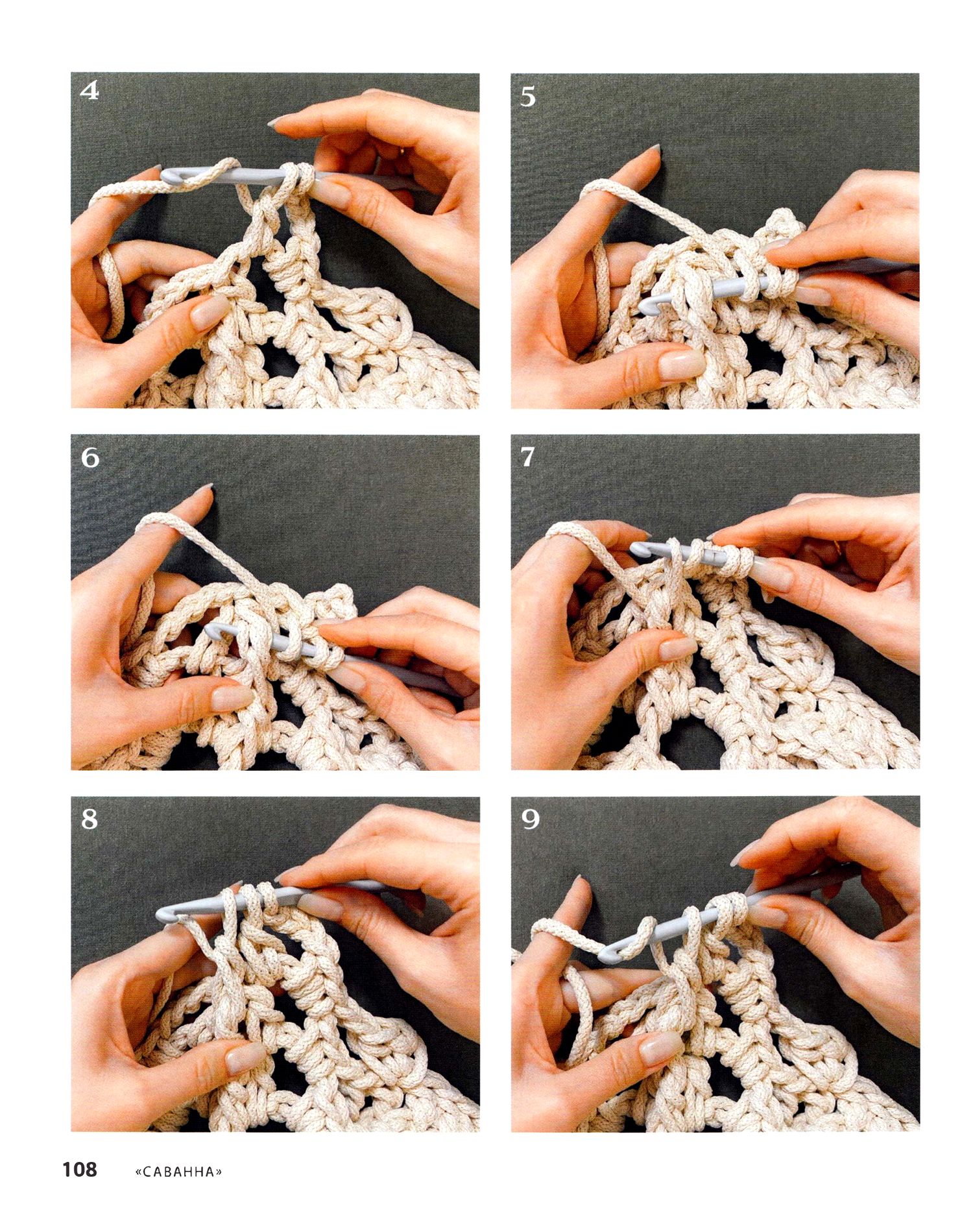 4

5

6

7

8

9

108 «САВАННА»