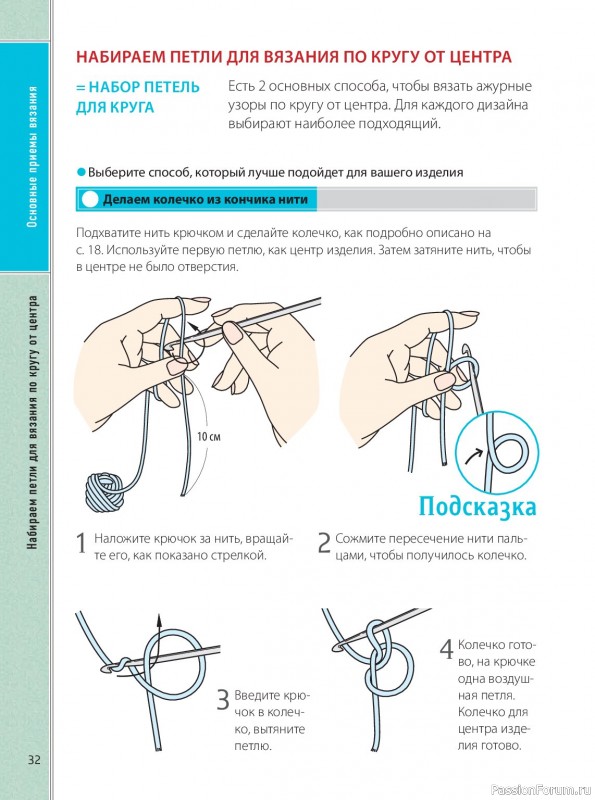 Основные приемы вязания

Набираем петли для вязания по кругу от центра

НАБИРАЕМ ПЕТЛИ ДЛЯ ВЯЗАНИЯ ПО КРУГУ ОТ ЦЕНТРА

= НАБОР ПЕТЕЛЬ ДЛЯ КРУГА

Есть 2 основных способа, чтобы вязать ажурные узоры по кругу от центра. Для каждого дизайна выбирают наиболее подходящий.

Выберите способ, который лучше подойдет для вашего изделия

Делаем колечко из кончика нити

Подхватите нить крючком и сделайте колечко, как подробно описано на с. 18. Используйте первую петлю, как центр изделия. Затем затяните нить, чтобы в центре не было отверстия.

10 см

Подсказка

1 Наложите крючок за нить, вращайте его, как показано стрелкой.

2 Сожмите пересечение нити пальцами, чтобы получилось колечко.

3 Введите крючок в колечко, вытяните петлю.

4 Колечко готово, на крючке одна воздушная петля. Колечко для центра изделия готово.

32

PassionForum.ru