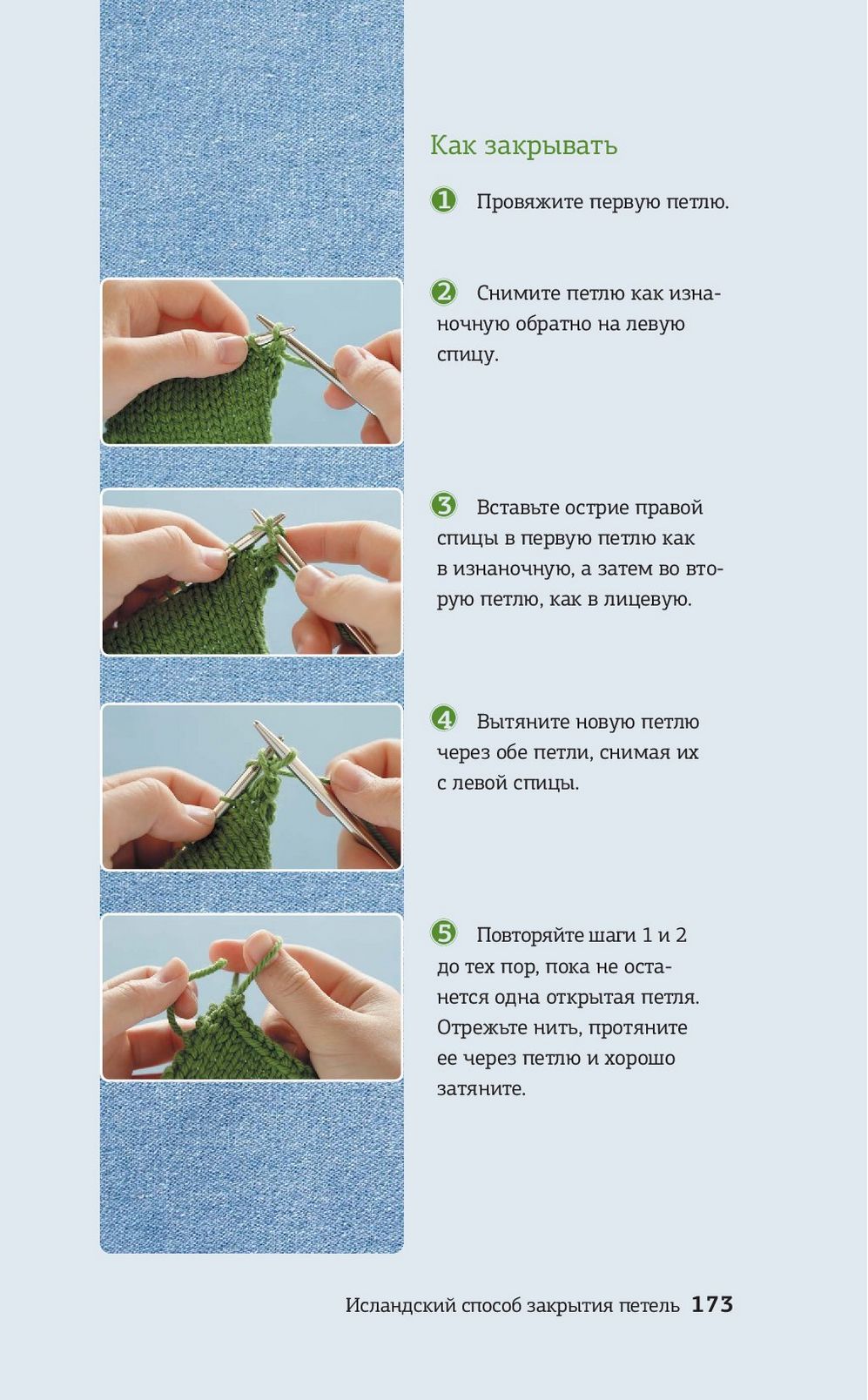 Как закрывать

1 Провяжите первую петлю.

2 Снимите петлю как изнаночную обратно на левую спицу.

3 Вставьте острие правой спицы в первую петлю как в изнаночную, а затем во вторую петлю, как в лицевую.

4 Вытяните новую петлю через обе петли, снимая их с левой спицы.

5 Повторяйте шаги 1 и 2 до тех пор, пока не останется одна открытая петля. Отрежьте нить, протяните ее через петлю и хорошо затяните.

Исландский способ закрытия петель 173