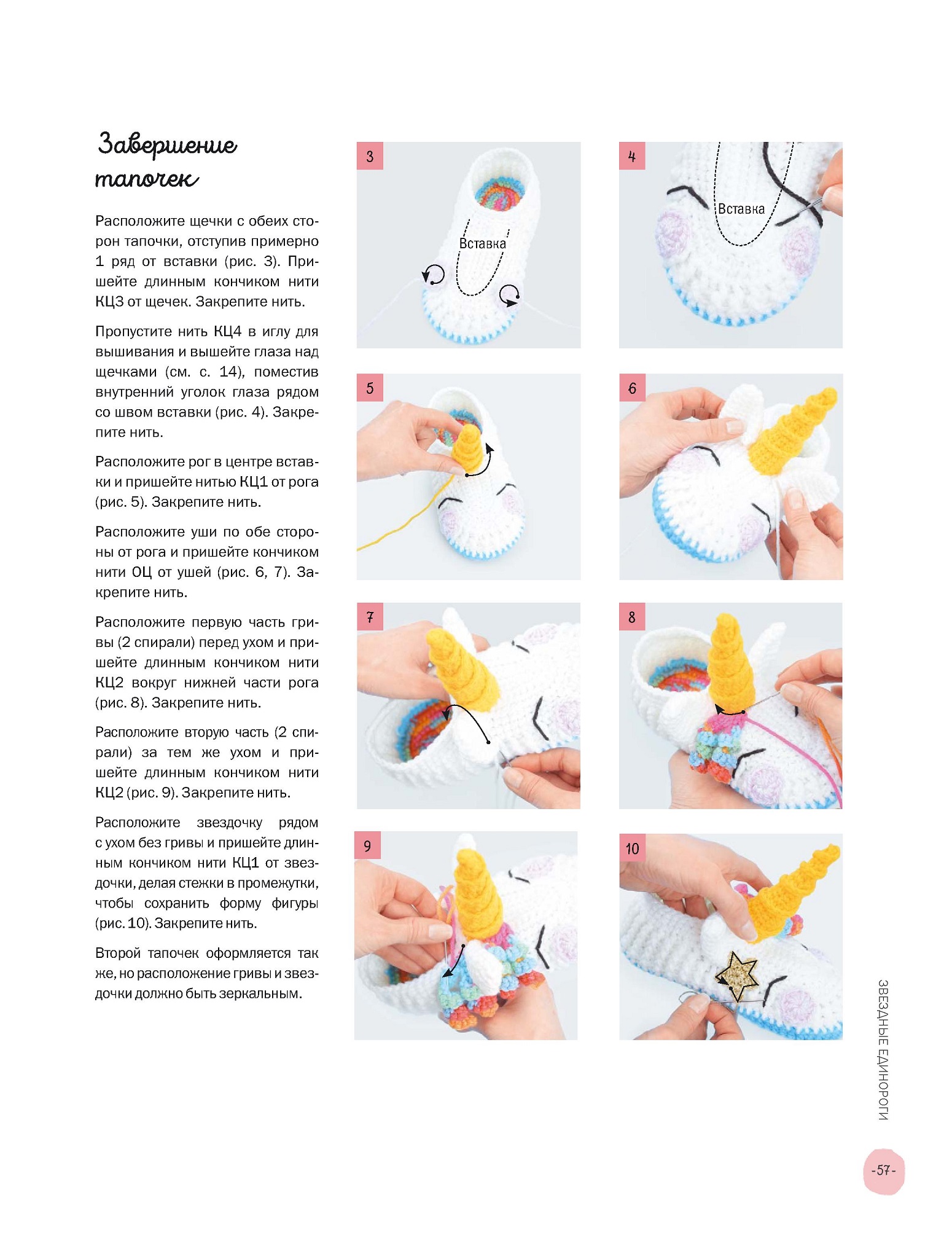 Завершение тапочек

Расположите щечки с обеих сторон тапочки, отступив примерно 1 ряд от вставки (рис. 3). Пришейте длинным кончиком нити КЦ3 от щечек. Закрепите нить.

Пропустите нить КЦ4 в иглу для вышивания и вышейте глаза над щечками (см. с. 14), поместив внутренний уголок глаза рядом со швом вставки (рис. 4). Закрепите нить.

Расположите рог в центре вставки и пришейте нитью КЦ1 от рога (рис. 5). Закрепите нить.

Расположите уши по обе стороны от рога и пришейте кончиком нити ОЦ от ушей (рис. 6, 7). Закрепите нить.

Расположите первую часть гривы (2 спирали) перед ухом и пришейте длинным кончиком нити КЦ2 вокруг нижней части рога (рис. 8). Закрепите нить.

Расположите вторую часть (2 спирали) за тем же ухом и пришейте длинным кончиком нити КЦ2 (рис. 9). Закрепите нить.

Расположите звездочку рядом с ухом без гривы и пришейте длинным кончиком нити КЦ1 от звездочки, делая стежки в промежутки, чтобы сохранить форму фигуры (рис. 10). Закрепите нить.

Второй тапочек оформляется так же, но расположение гривы и звездочки должно быть зеркальным.

3
Вставка

4
Вставка

5

6

7

8

9

10

ЗВЕЗДНЫЕ ЕДИНОРОГИ

-57-