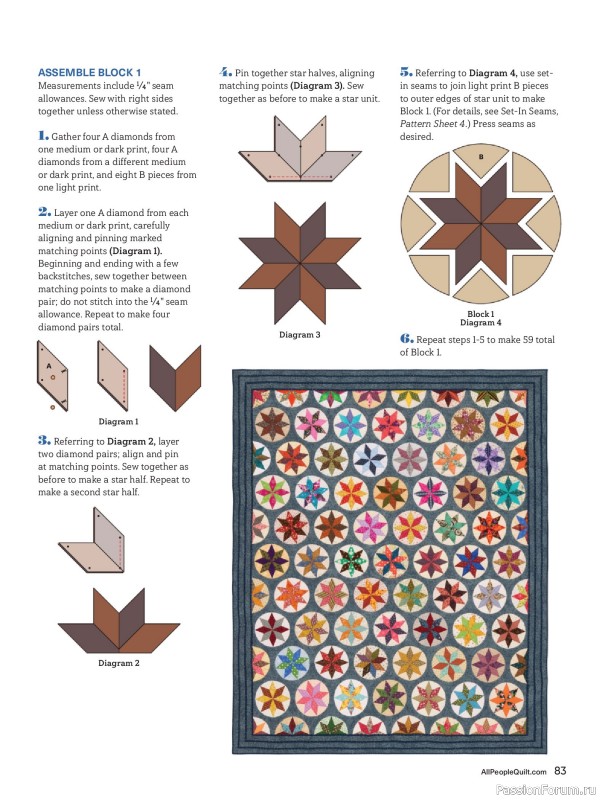 ASSEMBLE BLOCK 1
Measurements include ¼" seam allowances. Sew with right sides together unless otherwise stated.

1. Gather four A diamonds from one medium or dark print, four A diamonds from a different medium or dark print, and eight B pieces from one light print.

2. Layer one A diamond from each medium or dark print, carefully aligning and pinning marked matching points (Diagram 1). Beginning and ending with a few backstitches, sew together between matching points to make a diamond pair; do not stitch into the ¼" seam allowance. Repeat to make four diamond pairs total.

A

Diagram 1

3. Referring to Diagram 2, layer two diamond pairs; align and pin at matching points. Sew together as before to make a star half. Repeat to make a second star half.

Diagram 2

4. Pin together star halves, aligning matching points (Diagram 3). Sew together as before to make a star unit.

Diagram 3

5. Referring to Diagram 4, use set-in seams to join light print B pieces to outer edges of star unit to make Block 1. (For details, see Set-In Seams, Pattern Sheet 4.) Press seams as desired.

B

Block 1
Diagram 4

6. Repeat steps 1-5 to make 59 total of Block 1.

AllPeopleQuilt.com 83

PassionForum.ru