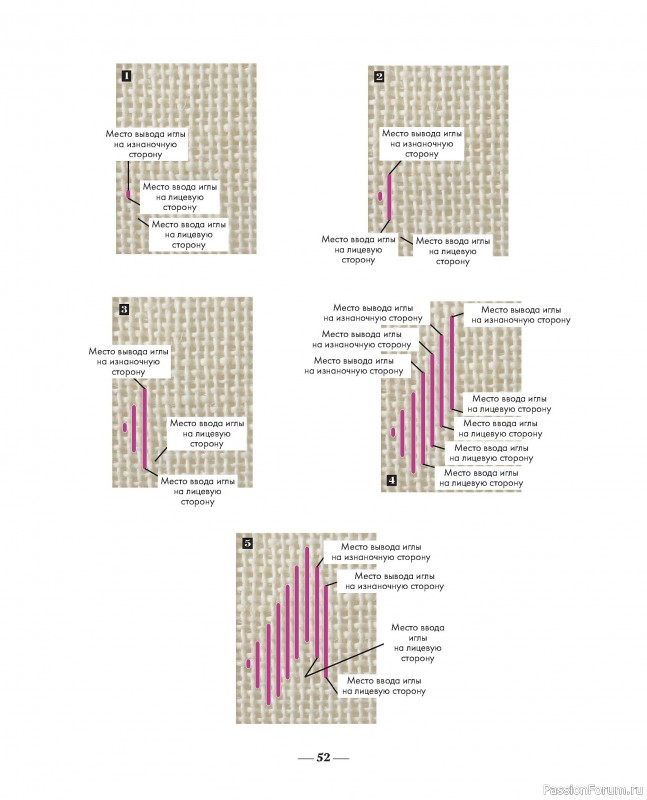 1

Место вывода иглы на изнаночную сторону

Место ввода иглы на лицевую сторону

Место ввода иглы на лицевую сторону

2

Место вывода иглы на изнаночную сторону

Место ввода иглы на лицевую сторону

Место ввода иглы на лицевую сторону

3

Место вывода иглы на изнаночную сторону

Место ввода иглы на лицевую сторону

Место ввода иглы на лицевую сторону

Место вывода иглы на изнаночную сторону

Место вывода иглы на изнаночную сторону

Место вывода иглы на изнаночную сторону

Место вывода иглы на изнаночную сторону

Место ввода иглы на лицевую сторону

Место ввода иглы на лицевую сторону

Место ввода иглы на лицевую сторону

Место ввода иглы на лицевую сторону

4

5

Место вывода иглы на изнаночную сторону

Место вывода иглы на изнаночную сторону

Место ввода иглы на лицевую сторону

Место ввода иглы на лицевую сторону

— 52 —

PassionForum.ru