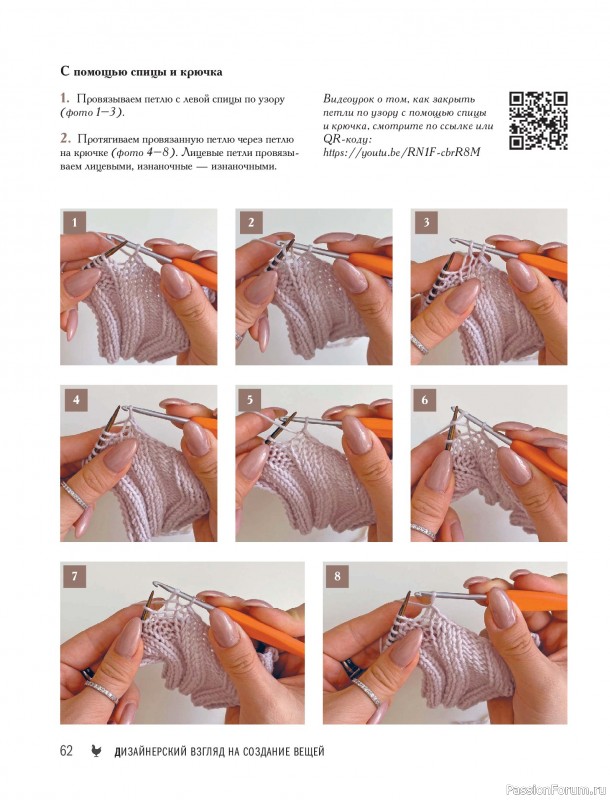 С помощью спицы и крючка

1. Провязываем петлю с левой спицы по узору (фото 1–3).

2. Протягиваем провязанную петлю через петлю на крючке (фото 4–8). Лицевые петли провязываем лицевыми, изнаночные — изнаночными.

Видеоурок о том, как закрыть петли по узору с помощью спицы и крючка, смотрите по ссылке или QR-коду: https://youtu.be/RN1F-cbrR8M

1

2

3

4

5

6

7

8

62 ДИЗАЙНЕРСКИЙ ВЗГЛЯД НА СОЗДАНИЕ ВЕЩЕЙ

PassionForum.ru