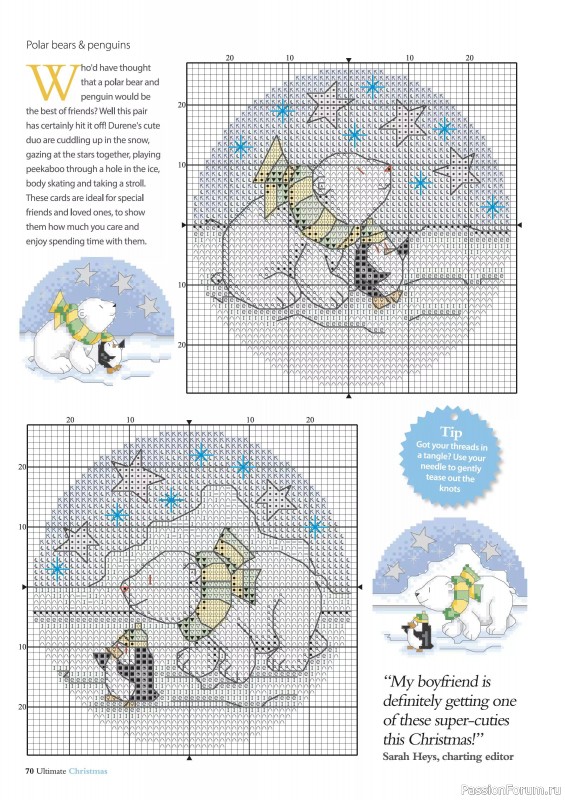 Polar bears & penguins

Who'd have thought that a polar bear and penguin would be the best of friends? Well this pair has certainly hit it off! Durene's cute duo are cuddling up in the snow, gazing at the stars together, playing peekaboo through a hole in the ice, body skating and taking a stroll. These cards are ideal for special friends and loved ones, to show them how much you care and enjoy spending time with them.

20 10 10 20
20
10
10
20

20 10 10 20
20
10
10
20

Tip
Got your threads in a tangle? Use your needle to gently tease out the knots

"My boyfriend is definitely getting one of these super-cuties this Christmas!"
Sarah Heys, charting editor

70 Ultimate Christmas

PassionForum.ru