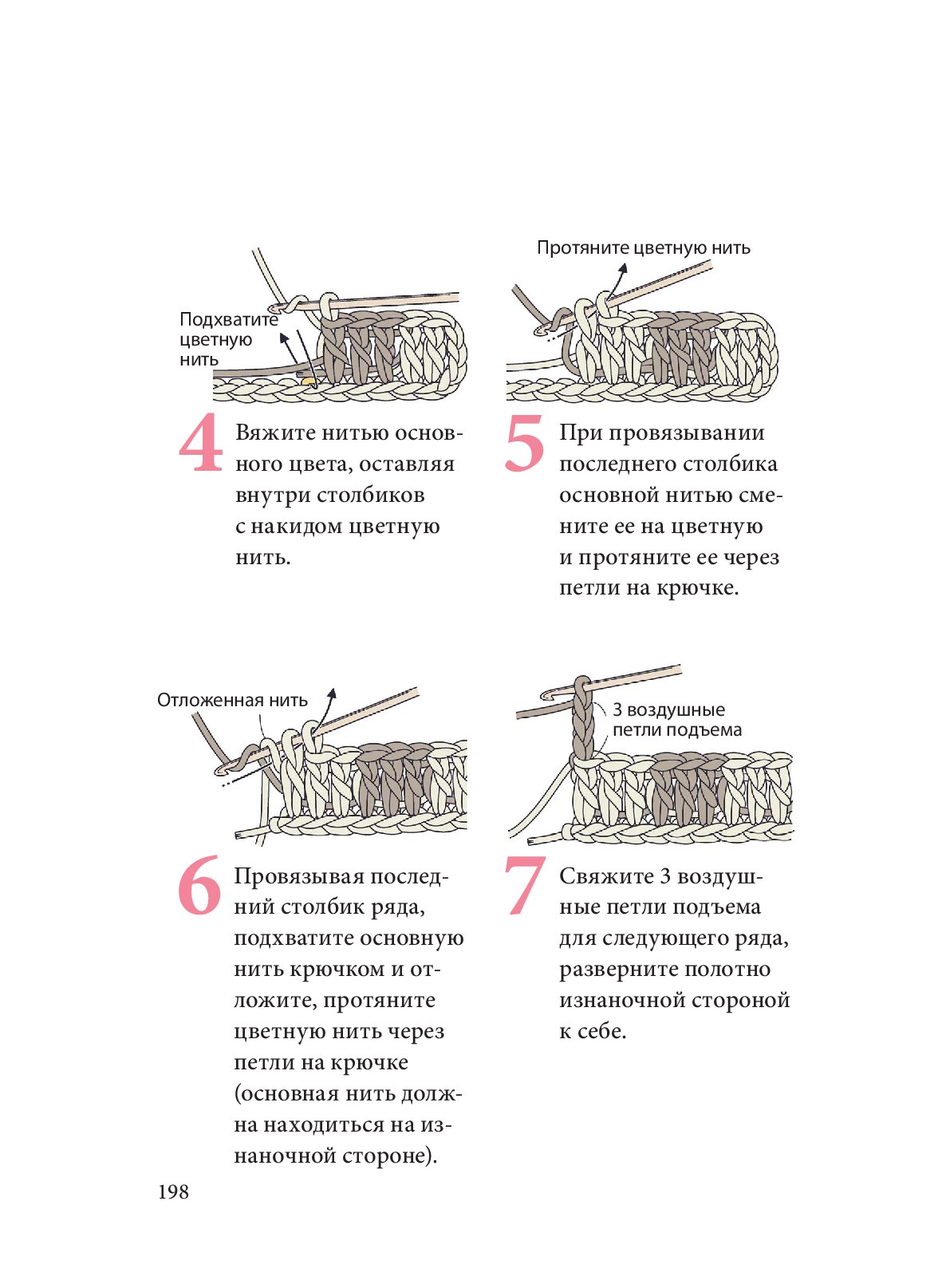 Подхватите цветную нить

4 Вяжите нитью основного цвета, оставляя внутри столбиков с накидом цветную нить.

Протяните цветную нить

5 При провязывании последнего столбика основной нитью смените ее на цветную и протяните ее через петли на крючке.

Отложенная нить

6 Провязывая последний столбик ряда, подхватите основную нить крючком и отложите, протяните цветную нить через петли на крючке (основная нить должна находиться на изнаночной стороне).

3 воздушные петли подъема

7 Свяжите 3 воздушные петли подъема для следующего ряда, разверните полотно изнаночной стороной к себе.

198