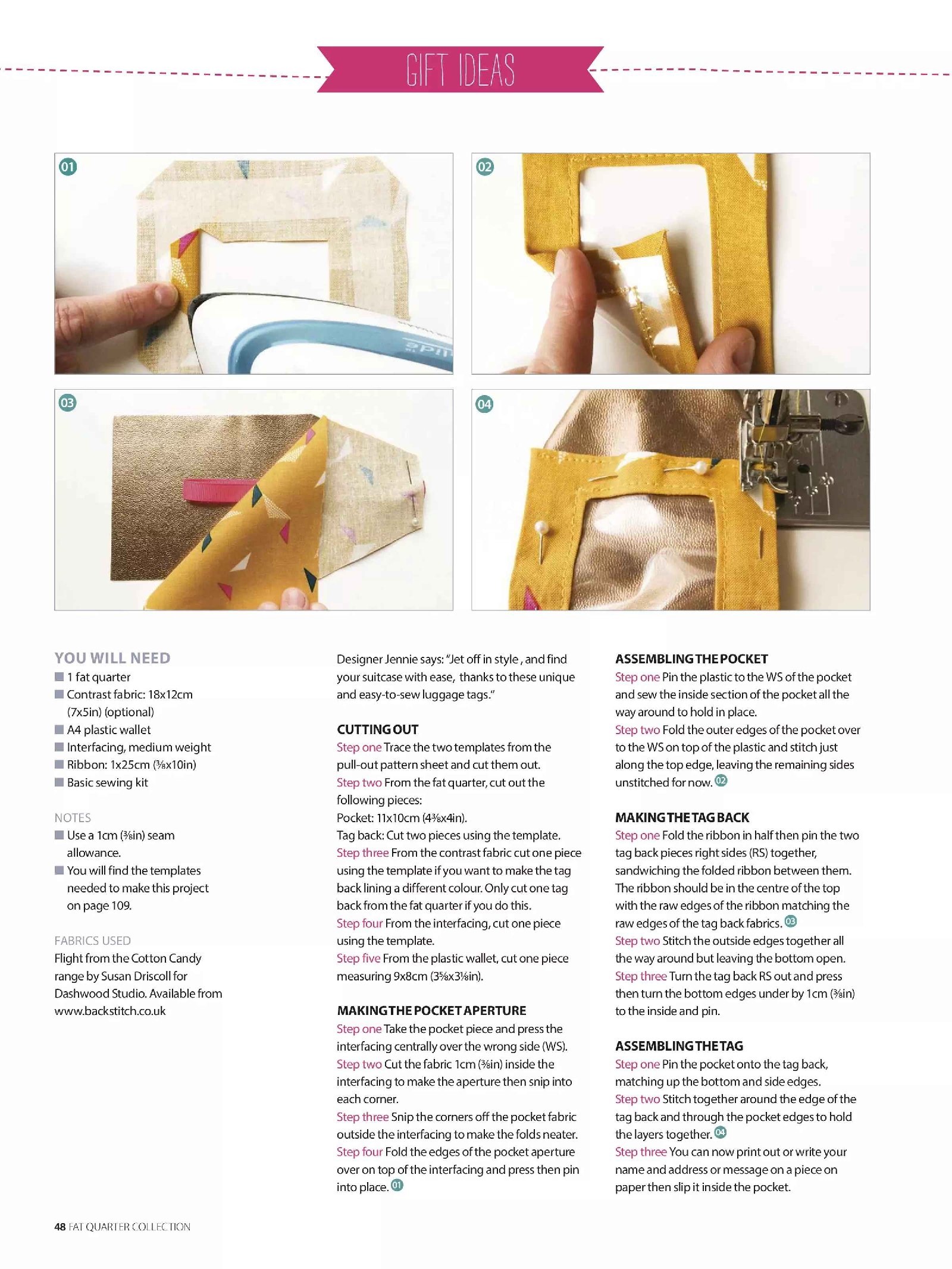 GIFT IDEAS

01

02

03

04

YOU WILL NEED
■ 1 fat quarter
■ Contrast fabric: 18x12cm (7x5in) (optional)
■ A4 plastic wallet
■ Interfacing, medium weight
■ Ribbon: 1x25cm (⅜x10in)
■ Basic sewing kit

NOTES
■ Use a 1cm (⅜in) seam allowance.
■ You will find the templates needed to make this project on page 109.

FABRICS USED
Flight from the Cotton Candy range by Susan Driscoll for Dashwood Studio. Available from www.backstitch.co.uk

Designer Jennie says: "Jet off in style , and find your suitcase with ease, thanks to these unique and easy-to-sew luggage tags."

CUTTING OUT
Step one Trace the two templates from the pull-out pattern sheet and cut them out.
Step two From the fat quarter, cut out the following pieces:
Pocket: 11x10cm (4⅜x4in).
Tag back: Cut two pieces using the template.
Step three From the contrast fabric cut one piece using the template if you want to make the tag back lining a different colour. Only cut one tag back from the fat quarter if you do this.
Step four From the interfacing, cut one piece using the template.
Step five From the plastic wallet, cut one piece measuring 9x8cm (3⅝x3⅛in).

MAKING THE POCKET APERTURE
Step one Take the pocket piece and press the interfacing centrally over the wrong side (WS).
Step two Cut the fabric 1cm (⅜in) inside the interfacing to make the aperture then snip into each corner.
Step three Snip the corners off the pocket fabric outside the interfacing to make the folds neater.
Step four Fold the edges of the pocket aperture over on top of the interfacing and press then pin into place. 01

ASSEMBLING THE POCKET
Step one Pin the plastic to the WS of the pocket and sew the inside section of the pocket all the way around to hold in place.
Step two Fold the outer edges of the pocket over to the WS on top of the plastic and stitch just along the top edge, leaving the remaining sides unstitched for now. 02

MAKING THE TAG BACK
Step one Fold the ribbon in half then pin the two tag back pieces right sides (RS) together, sandwiching the folded ribbon between them. The ribbon should be in the centre of the top with the raw edges of the ribbon matching the raw edges of the tag back fabrics. 03
Step two Stitch the outside edges together all the way around but leaving the bottom open.
Step three Turn the tag back RS out and press then turn the bottom edges under by 1cm (⅜in) to the inside and pin.

ASSEMBLING THE TAG
Step one Pin the pocket onto the tag back, matching up the bottom and side edges.
Step two Stitch together around the edge of the tag back and through the pocket edges to hold the layers together. 04
Step three You can now print out or write your name and address or message on a piece on paper then slip it inside the pocket.

48 FAT QUARTER COLLECTION