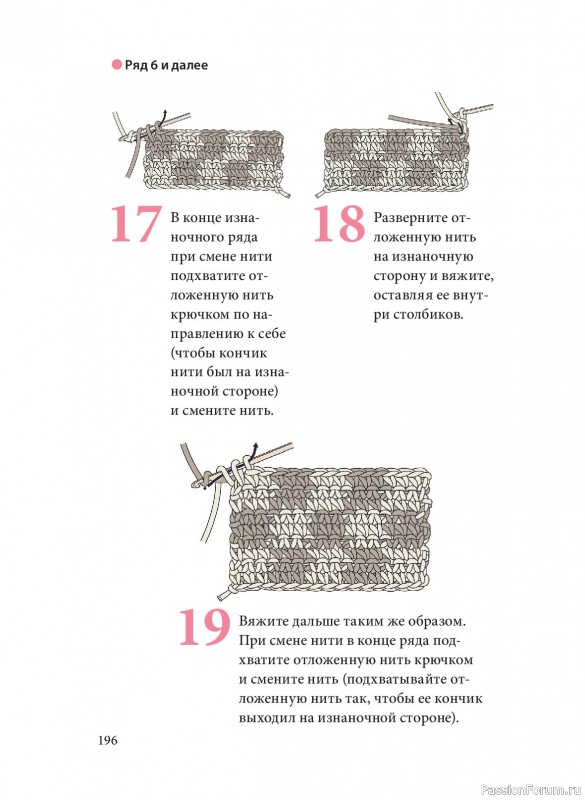 Ряд 6 и далее

17 В конце изнаночного ряда при смене нити подхватите отложенную нить крючком по направлению к себе (чтобы кончик нити был на изнаночной стороне) и смените нить.

18 Разверните отложенную нить на изнаночную сторону и вяжите, оставляя ее внутри столбиков.

19 Вяжите дальше таким же образом. При смене нити в конце ряда подхватите отложенную нить крючком и смените нить (подхватывайте отложенную нить так, чтобы ее кончик выходил на изнаночной стороне).

196

PassionForum.ru