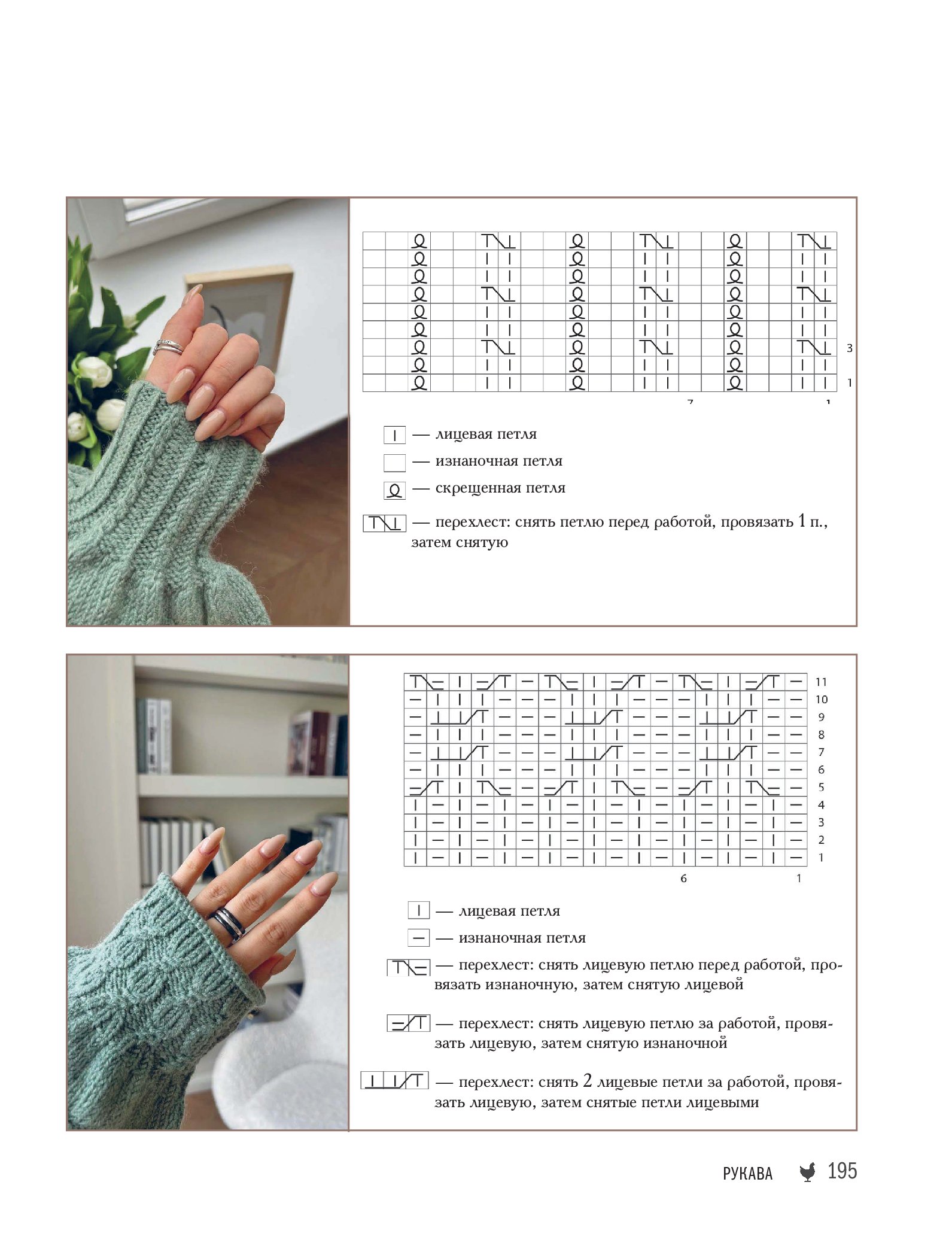 3

1

7 1

— лицевая петля

— изнаночная петля

— скрещенная петля

— перехлест: снять петлю перед работой, провязать 1 п., затем снятую

11
10
9
8
7
6
5
4
3
2
1

6 1

— лицевая петля

— изнаночная петля

— перехлест: снять лицевую петлю перед работой, провязать изнаночную, затем снятую лицевой

— перехлест: снять лицевую петлю за работой, провязать лицевую, затем снятую изнаночной

— перехлест: снять 2 лицевые петли за работой, провязать лицевую, затем снятые петли лицевыми

РУКАВА 195