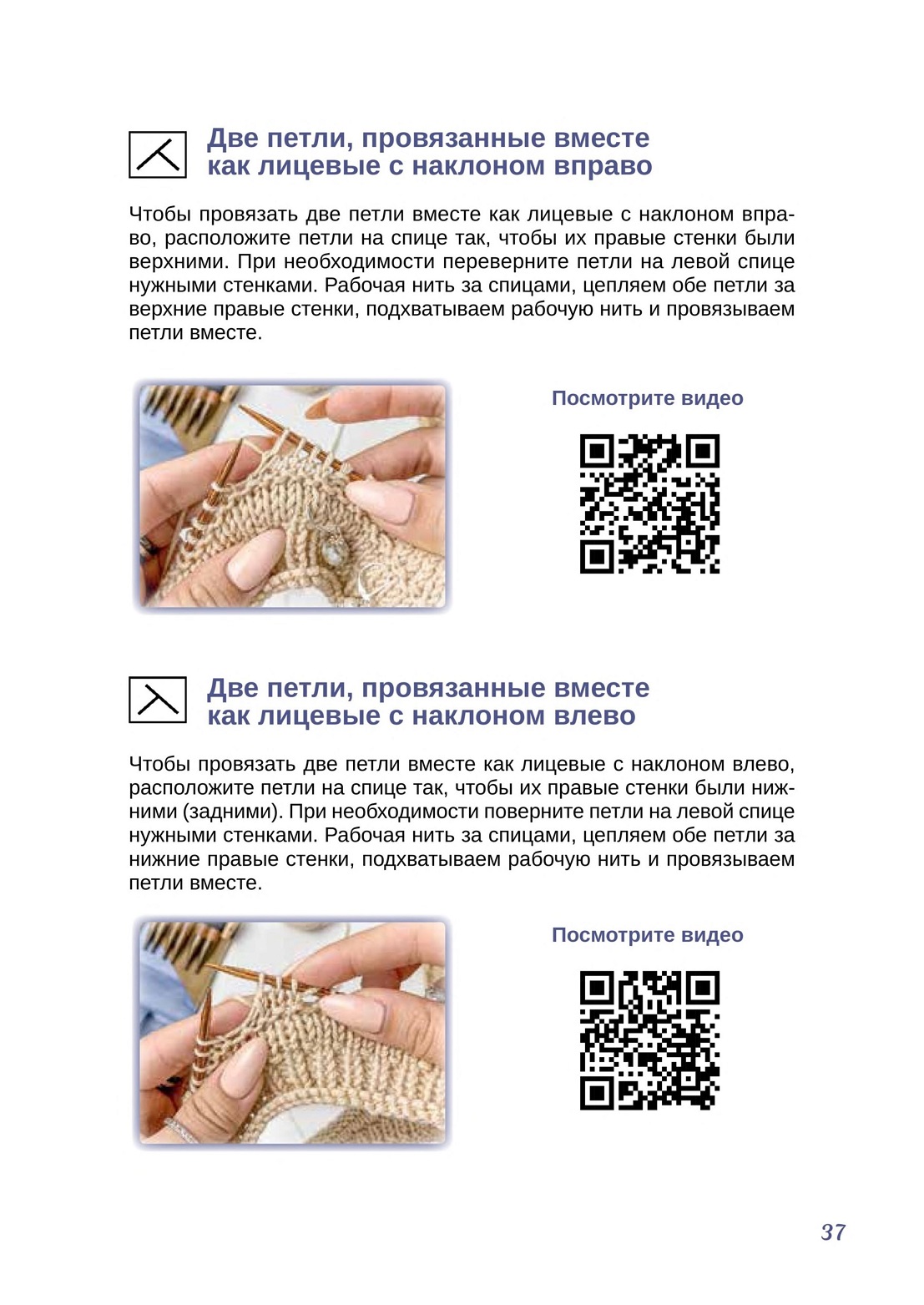 Две петли, провязанные вместе как лицевые с наклоном вправо

Чтобы провязать две петли вместе как лицевые с наклоном вправо, расположите петли на спице так, чтобы их правые стенки были верхними. При необходимости переверните петли на левой спице нужными стенками. Рабочая нить за спицами, цепляем обе петли за верхние правые стенки, подхватываем рабочую нить и провязываем петли вместе.

Посмотрите видео

Две петли, провязанные вместе как лицевые с наклоном влево

Чтобы провязать две петли вместе как лицевые с наклоном влево, расположите петли на спице так, чтобы их правые стенки были нижними (задними). При необходимости поверните петли на левой спице нужными стенками. Рабочая нить за спицами, цепляем обе петли за нижние правые стенки, подхватываем рабочую нить и провязываем петли вместе.

Посмотрите видео

37