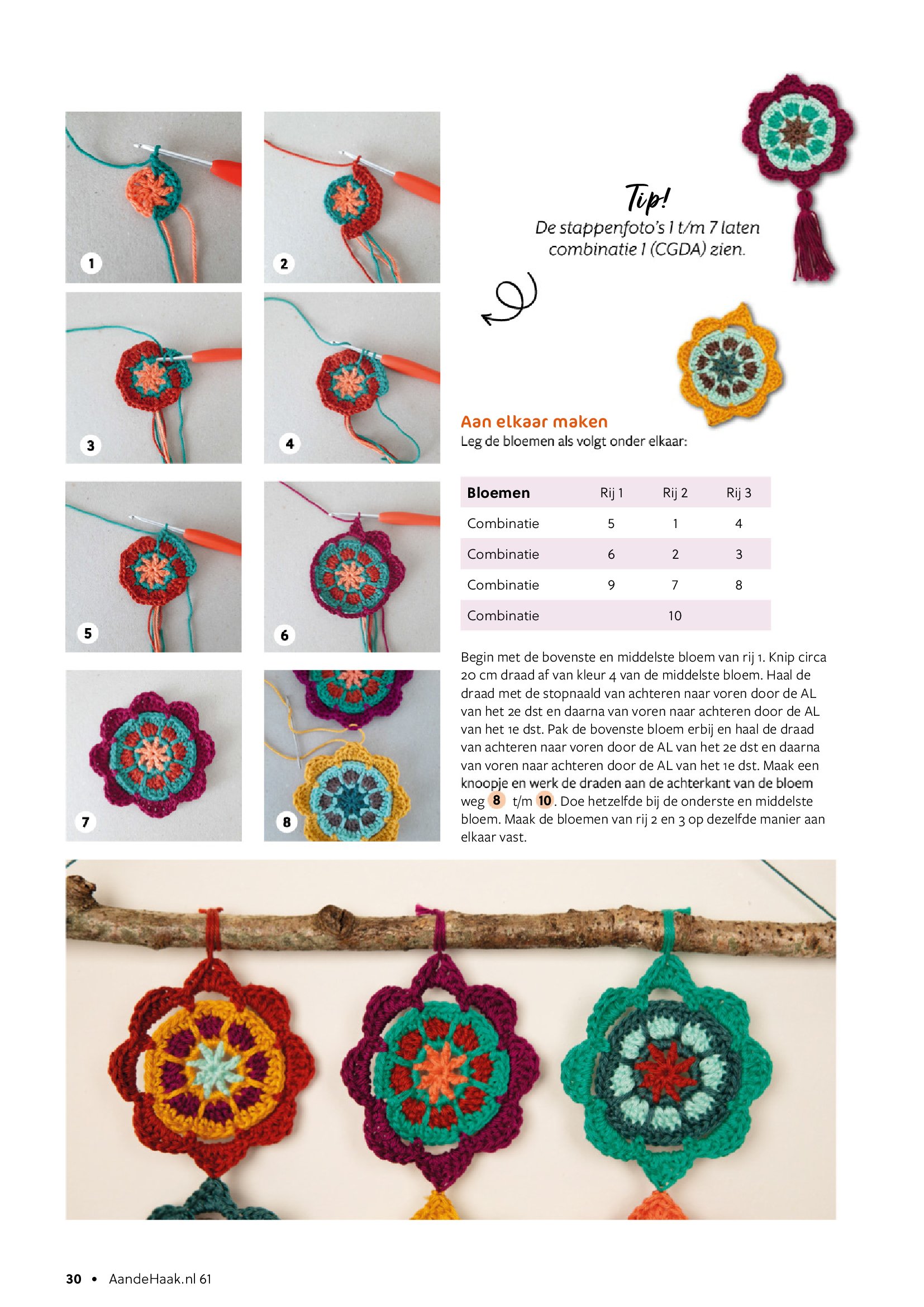 1

2

3

4

5

6

7

8

Tip!
De stappenfoto's 1 t/m 7 laten combinatie 1 (CGDA) zien.

Aan elkaar maken
Leg de bloemen als volgt onder elkaar:

| Bloemen | Rij 1 | Rij 2 | Rij 3 |
|---|---|---|---|
| Combinatie | 5 | 1 | 4 |
| Combinatie | 6 | 2 | 3 |
| Combinatie | 9 | 7 | 8 |
| Combinatie | | 10 | |

Begin met de bovenste en middelste bloem van rij 1. Knip circa 20 cm draad af van kleur 4 van de middelste bloem. Haal de draad met de stopnaald van achteren naar voren door de AL van het 2e dst en daarna van voren naar achteren door de AL van het 1e dst. Pak de bovenste bloem erbij en haal de draad van achteren naar voren door de AL van het 2e dst en daarna van voren naar achteren door de AL van het 1e dst. Maak een knoopje en werk de draden aan de achterkant van de bloem weg 8 t/m 10. Doe hetzelfde bij de onderste en middelste bloem. Maak de bloemen van rij 2 en 3 op dezelfde manier aan elkaar vast.

30 • AandeHaak.nl 61