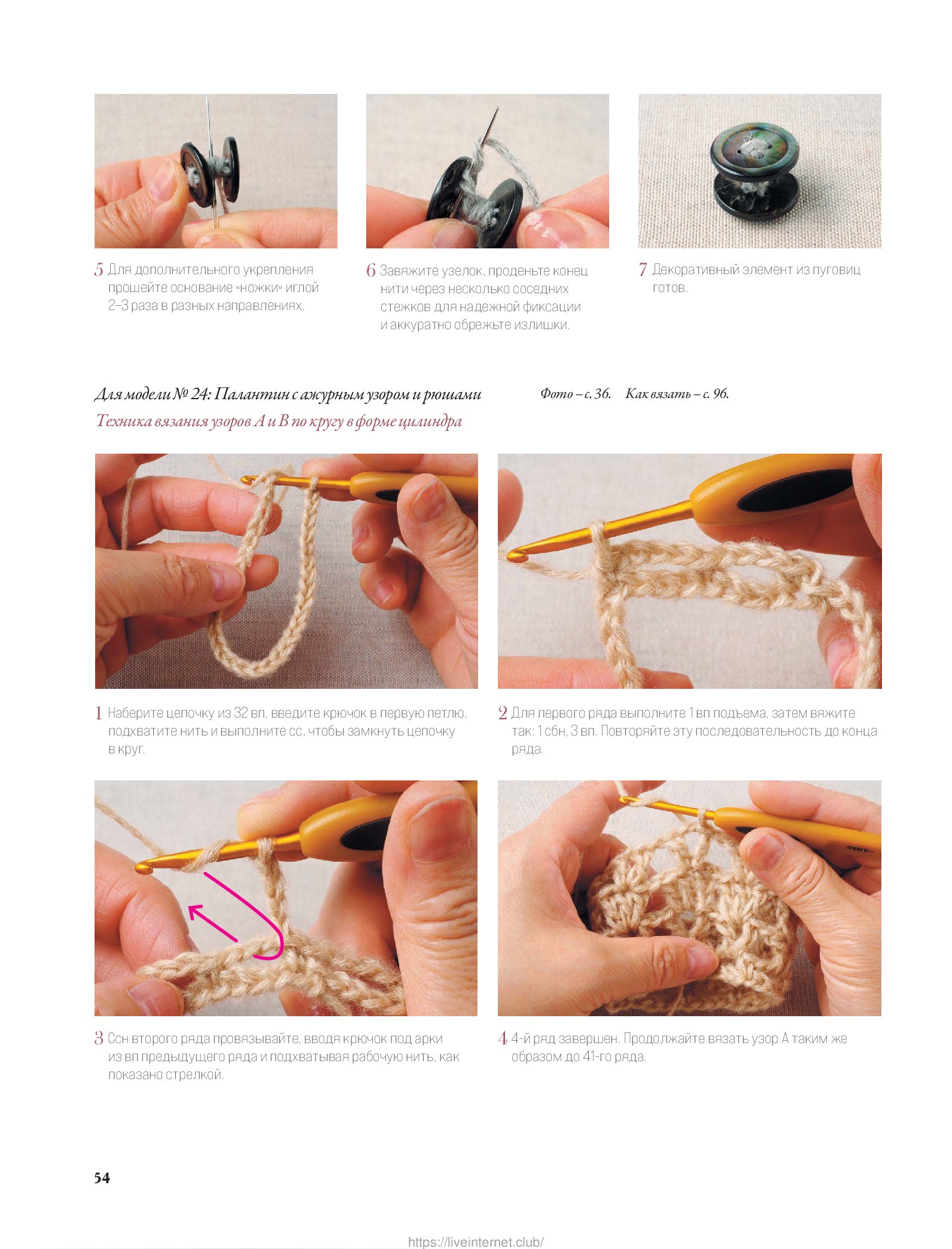 5 Для дополнительного укрепления прошейте основание «ножки» иглой 2–3 раза в разных направлениях.

6 Завяжите узелок, проденьте конец нити через несколько соседних стежков для надежной фиксации и аккуратно обрежьте излишки.

7 Декоративный элемент из пуговиц готов.

Для модели № 24: Палантин с ажурным узором и рюшами

Фото – с. 36. Как вязать – с. 96.

Техника вязания узоров А и В по кругу в форме цилиндра

1 Наберите цепочку из 32 вп, введите крючок в первую петлю, подхватите нить и выполните сс, чтобы замкнуть цепочку в круг.

2 Для первого ряда выполните 1 вп подъема, затем вяжите так: 1 сбн, 3 вп. Повторяйте эту последовательность до конца ряда.

3 Ссн второго ряда провязывайте, вводя крючок под арки из вп предыдущего ряда и подхватывая рабочую нить, как показано стрелкой.

4 4-й ряд завершен. Продолжайте вязать узор А таким же образом до 41-го ряда.

54

https://liveinternet.club/