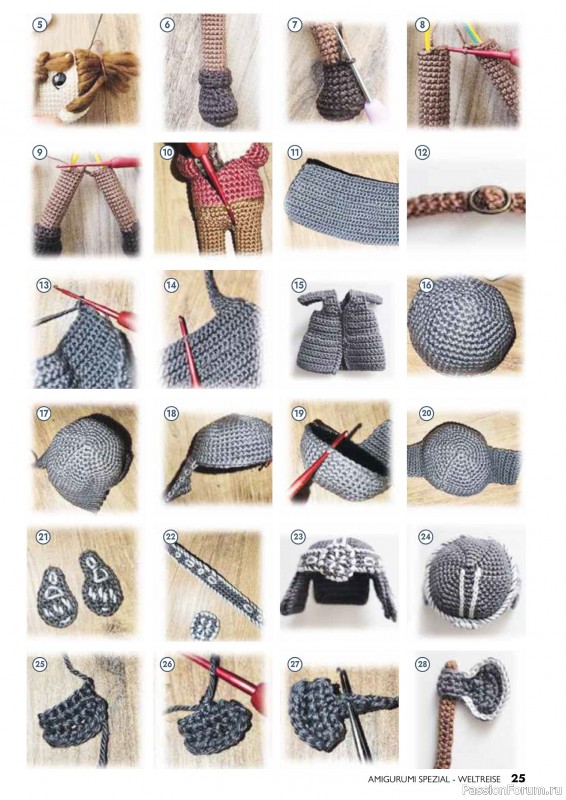 5
6
7
8
9
10
11
12
13
14
15
16
17
18
19
20
21
22
23
24
25
26
27
28

AMIGURUMI SPEZIAL - WELTREISE 25

PassionForum.ru