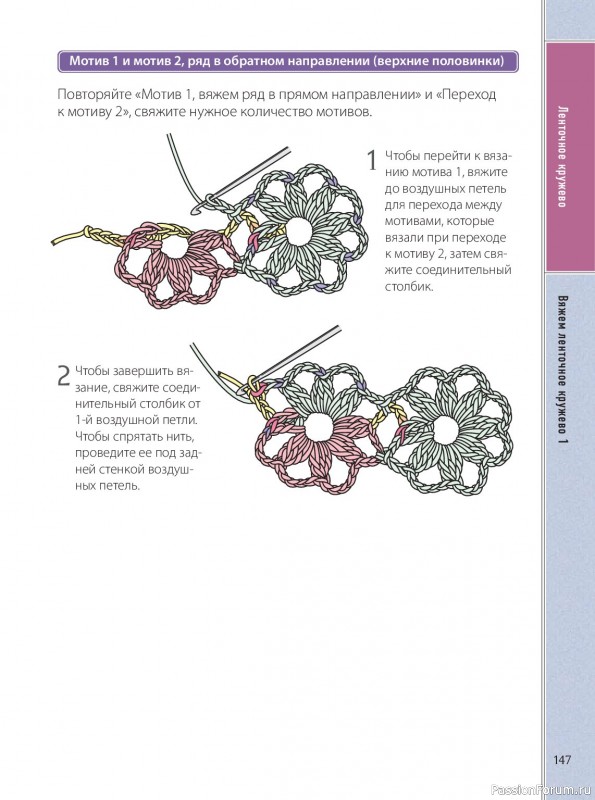 Мотив 1 и мотив 2, ряд в обратном направлении (верхние половинки)

Повторяйте «Мотив 1, вяжем ряд в прямом направлении» и «Переход к мотиву 2», свяжите нужное количество мотивов.

1 Чтобы перейти к вязанию мотива 1, вяжите до воздушных петель для перехода между мотивами, которые вязали при переходе к мотиву 2, затем свяжите соединительный столбик.

2 Чтобы завершить вязание, свяжите соединительный столбик от 1-й воздушной петли. Чтобы спрятать нить, проведите ее под задней стенкой воздушных петель.

Ленточное кружево

Вяжем ленточное кружево 1

147

PassionForum.ru