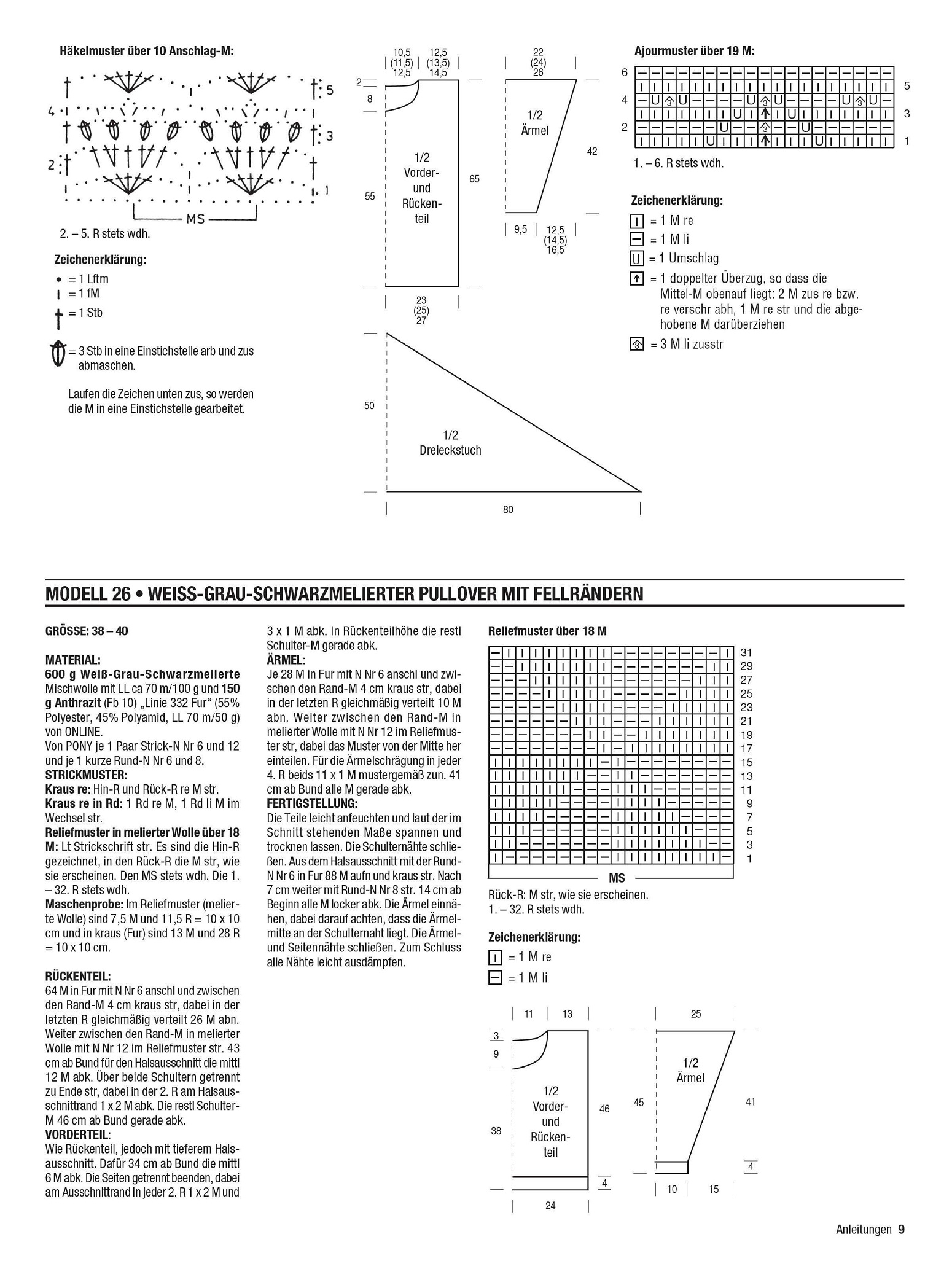 Häkelmuster über 10 Anschlag-M:

5
4
3
2
1
MS

2. – 5. R stets wdh.

Zeichenerklärung:
= 1 Lftm
= 1 fM
= 1 Stb
= 3 Stb in eine Einstichstelle arb und zus abmaschen.

Laufen die Zeichen unten zus, so werden die M in eine Einstichstelle gearbeitet.

10,5 (11,5) 12,5
12,5 (13,5) 14,5
2
8
55
65
1/2 Vorder- und Rückenteil
23 (25) 27

22 (24) 26
1/2 Ärmel
42
9,5
12,5 (14,5) 16,5

50
1/2 Dreieckstuch
80

Ajourmuster über 19 M:
6
5
4
3
2
1
1. – 6. R stets wdh.

Zeichenerklärung:
= 1 M re
= 1 M li
= 1 Umschlag
= 1 doppelter Überzug, so dass die Mittel-M obenauf liegt: 2 M zus re bzw. re verschr abh, 1 M re str und die abgehobene M darüberziehen
= 3 M li zusstr

MODELL 26 • WEISS-GRAU-SCHWARZMELIERTER PULLOVER MIT FELLRÄNDERN

GRÖSSE: 38 – 40

MATERIAL:
600 g Weiß-Grau-Schwarzmelierte Mischwolle mit LL ca 70 m/100 g und 150 g Anthrazit (Fb 10) „Linie 332 Fur“ (55% Polyester, 45% Polyamid, LL 70 m/50 g) von ONLINE.
Von PONY je 1 Paar Strick-N Nr 6 und 12 und je 1 kurze Rund-N Nr 6 und 8.
STRICKMUSTER:
Kraus re: Hin-R und Rück-R re M str.
Kraus re in Rd: 1 Rd re M, 1 Rd li M im Wechsel str.
Reliefmuster in melierter Wolle über 18 M: Lt Strickschrift str. Es sind die Hin-R gezeichnet, in den Rück-R die M str, wie sie erscheinen. Den MS stets wdh. Die 1. – 32. R stets wdh.
Maschenprobe: Im Reliefmuster (melierte Wolle) sind 7,5 M und 11,5 R = 10 x 10 cm und in kraus (Fur) sind 13 M und 28 R = 10 x 10 cm.

RÜCKENTEIL:
64 M in Fur mit N Nr 6 anschl und zwischen den Rand-M 4 cm kraus str, dabei in der letzten R gleichmäßig verteilt 26 M abn. Weiter zwischen den Rand-M in melierter Wolle mit N Nr 12 im Reliefmuster str. 43 cm ab Bund für den Halsausschnitt die mittl 12 M abk. Über beide Schultern getrennt zu Ende str, dabei in der 2. R am Halsausschnittrand 1 x 2 M abk. Die restl Schulter-M 46 cm ab Bund gerade abk.
VORDERTEIL:
Wie Rückenteil, jedoch mit tieferem Halsausschnitt. Dafür 34 cm ab Bund die mittl 6 M abk. Die Seiten getrennt beenden, dabei am Ausschnittrand in jeder 2. R 1 x 2 M und 3 x 1 M abk. In Rückenteilhöhe die restl Schulter-M gerade abk.
ÄRMEL:
Je 28 M in Fur mit N Nr 6 anschl und zwischen den Rand-M 4 cm kraus str, dabei in der letzten R gleichmäßig verteilt 10 M abn. Weiter zwischen den Rand-M in melierter Wolle mit N Nr 12 im Reliefmuster str, dabei das Muster von der Mitte her einteilen. Für die Ärmelschrägung in jeder 4. R beids 11 x 1 M mustergemäß zun. 41 cm ab Bund alle M gerade abk.
FERTIGSTELLUNG:
Die Teile leicht anfeuchten und laut der im Schnitt stehenden Maße spannen und trocknen lassen. Die Schulternähte schließen. Aus dem Halsausschnitt mit der Rund-N Nr 6 in Fur 88 M aufn und kraus str. Nach 7 cm weiter mit Rund-N Nr 8 str. 14 cm ab Beginn alle M locker abk. Die Ärmel einnähen, dabei darauf achten, dass die Ärmelmitte an der Schulternaht liegt. Die Ärmel- und Seitennähte schließen. Zum Schluss alle Nähte leicht ausdämpfen.

Reliefmuster über 18 M
31
29
27
25
23
21
19
17
15
13
11
9
7
5
3
1
MS
Rück-R: M str, wie sie erscheinen.
1. – 32. R stets wdh.

Zeichenerklärung:
= 1 M re
= 1 M li

11
13
3
9
38
46
1/2 Vorder- und Rückenteil
4
24

25
1/2 Ärmel
45
41
4
10
15

Anleitungen 9