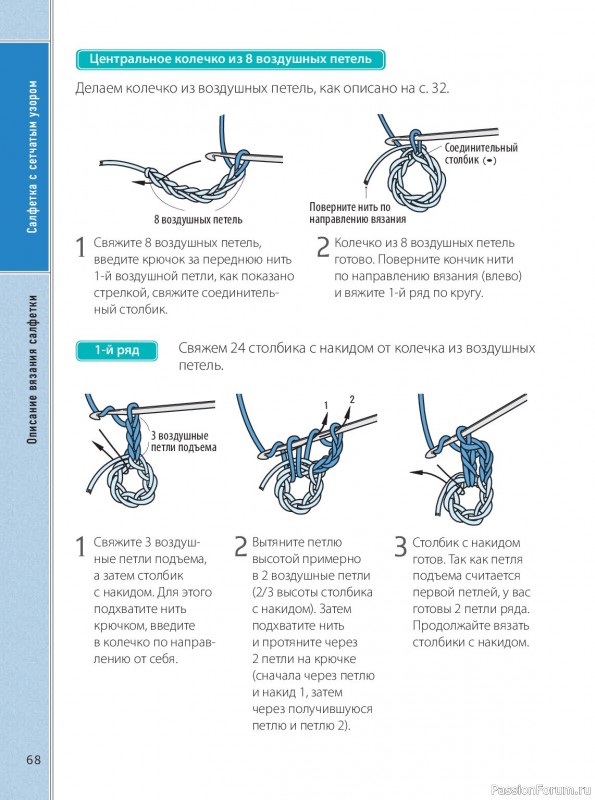 Салфетка с сетчатым узором

Описание вязания салфетки

Центральное колечко из 8 воздушных петель

Делаем колечко из воздушных петель, как описано на с. 32.

8 воздушных петель

Соединительный столбик (•)

Поверните нить по направлению вязания

1 Свяжите 8 воздушных петель, введите крючок за переднюю нить 1-й воздушной петли, как показано стрелкой, свяжите соединительный столбик.

2 Колечко из 8 воздушных петель готово. Поверните кончик нити по направлению вязания (влево) и вяжите 1-й ряд по кругу.

1-й ряд

Свяжем 24 столбика с накидом от колечка из воздушных петель.

3 воздушные петли подъема

1

2

1 Свяжите 3 воздушные петли подъема, а затем столбик с накидом. Для этого подхватите нить крючком, введите в колечко по направлению от себя.

2 Вытяните петлю высотой примерно в 2 воздушные петли (2/3 высоты столбика с накидом). Затем подхватите нить и протяните через 2 петли на крючке (сначала через петлю и накид 1, затем через получившуюся петлю и петлю 2).

3 Столбик с накидом готов. Так как петля подъема считается первой петлей, у вас готовы 2 петли ряда. Продолжайте вязать столбики с накидом.

68

PassionForum.ru