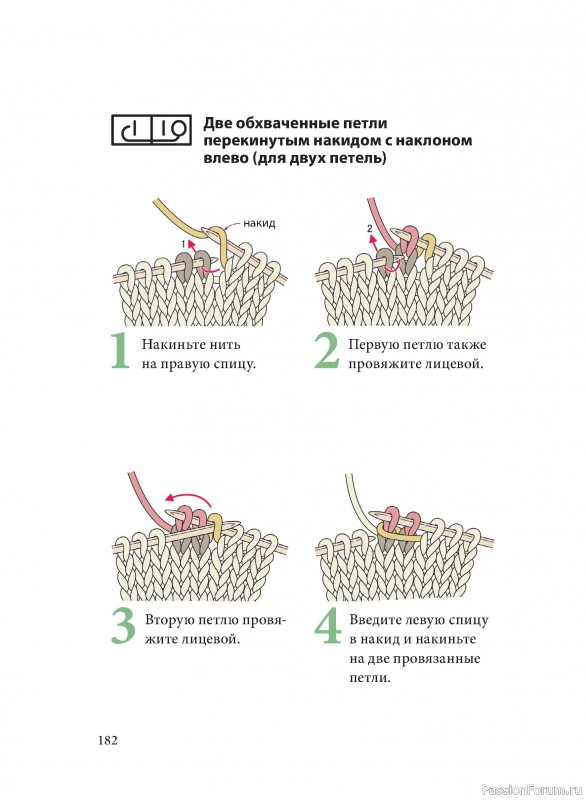 Две обхваченные петли перекинутым накидом с наклоном влево (для двух петель)

накид

1

2

1 Накиньте нить на правую спицу.

2 Первую петлю также провяжите лицевой.

3 Вторую петлю провяжите лицевой.

4 Введите левую спицу в накид и накиньте на две провязанные петли.

182

PassionForum.ru