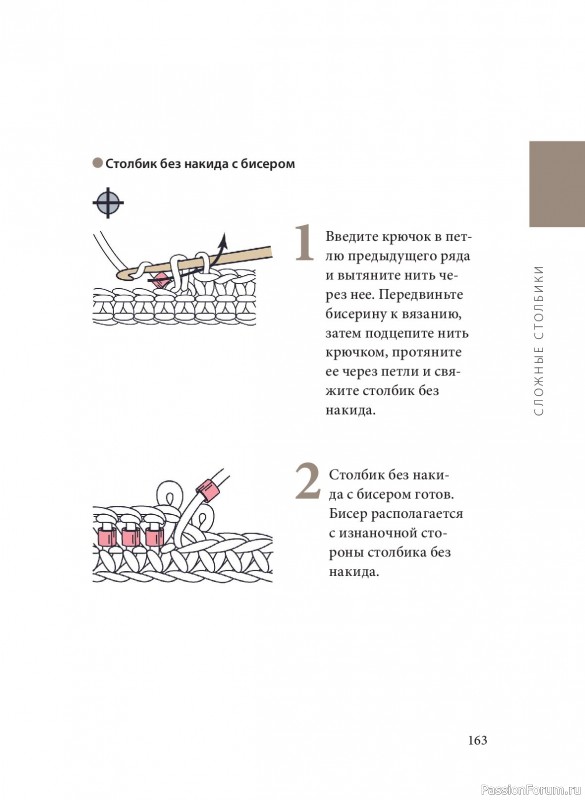 Столбик без накида с бисером

1 Введите крючок в петлю предыдущего ряда и вытяните нить через нее. Передвиньте бисерину к вязанию, затем подцепите нить крючком, протяните ее через петли и свяжите столбик без накида.

2 Столбик без накида с бисером готов. Бисер располагается с изнаночной стороны столбика без накида.

СЛОЖНЫЕ СТОЛБИКИ

163

PassionForum.ru