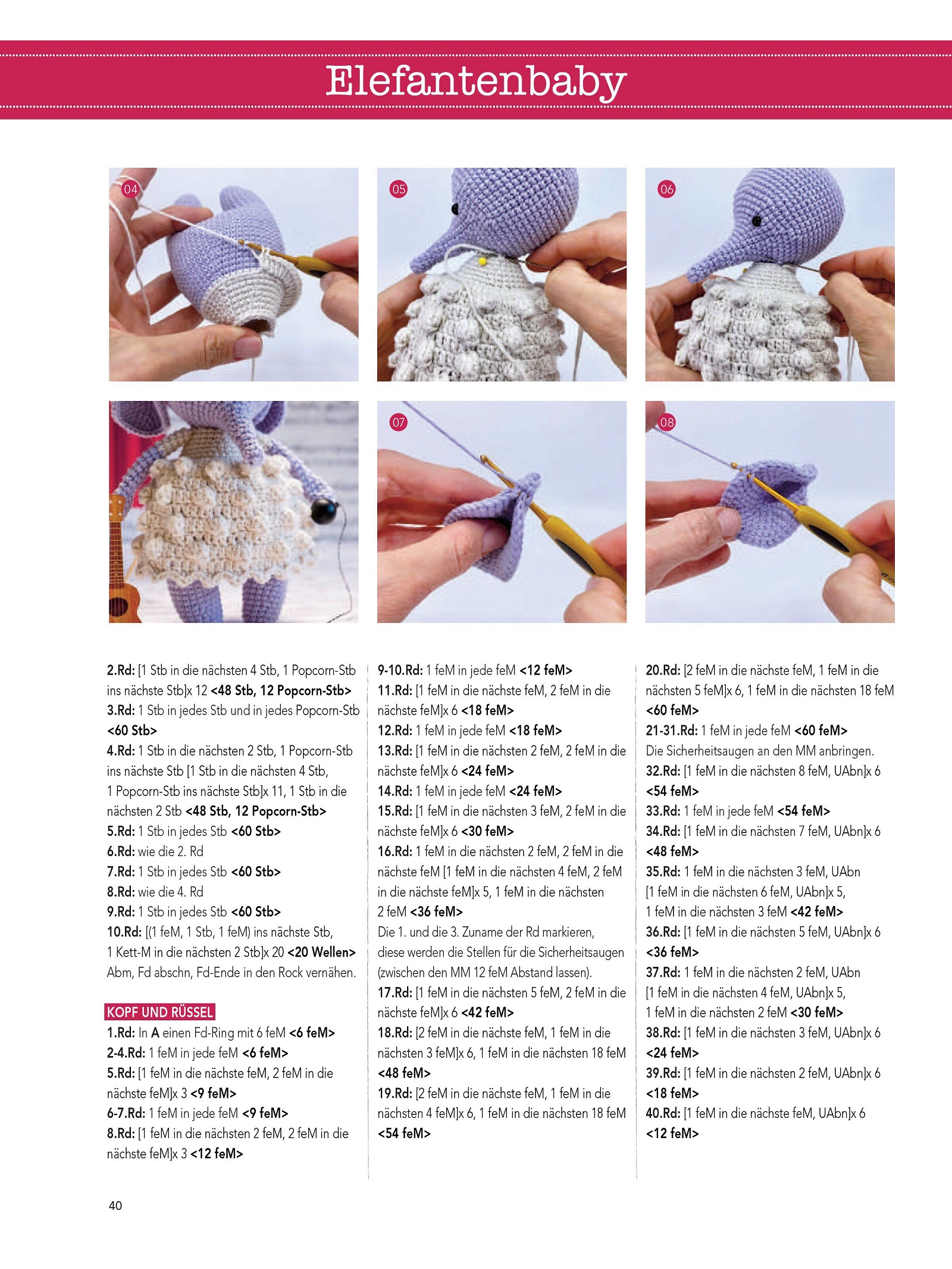 Elefantenbaby

04

05

06

07

08

2.Rd: [1 Stb in die nächsten 4 Stb, 1 Popcorn-Stb ins nächste Stb]x 12 <48 Stb, 12 Popcorn-Stb>
3.Rd: 1 Stb in jedes Stb und in jedes Popcorn-Stb <60 Stb>
4.Rd: 1 Stb in die nächsten 2 Stb, 1 Popcorn-Stb ins nächste Stb [1 Stb in die nächsten 4 Stb, 1 Popcorn-Stb ins nächste Stb]x 11, 1 Stb in die nächsten 2 Stb <48 Stb, 12 Popcorn-Stb>
5.Rd: 1 Stb in jedes Stb <60 Stb>
6.Rd: wie die 2. Rd
7.Rd: 1 Stb in jedes Stb <60 Stb>
8.Rd: wie die 4. Rd
9.Rd: 1 Stb in jedes Stb <60 Stb>
10.Rd: [(1 feM, 1 Stb, 1 feM) ins nächste Stb, 1 Kett-M in die nächsten 2 Stb]x 20 <20 Wellen>
Abm, Fd abschn, Fd-Ende in den Rock vernähen.

KOPF UND RÜSSEL
1.Rd: In A einen Fd-Ring mit 6 feM <6 feM>
2-4.Rd: 1 feM in jede feM <6 feM>
5.Rd: [1 feM in die nächste feM, 2 feM in die nächste feM]x 3 <9 feM>
6-7.Rd: 1 feM in jede feM <9 feM>
8.Rd: [1 feM in die nächsten 2 feM, 2 feM in die nächste feM]x 3 <12 feM>

9-10.Rd: 1 feM in jede feM <12 feM>
11.Rd: [1 feM in die nächste feM, 2 feM in die nächste feM]x 6 <18 feM>
12.Rd: 1 feM in jede feM <18 feM>
13.Rd: [1 feM in die nächsten 2 feM, 2 feM in die nächste feM]x 6 <24 feM>
14.Rd: 1 feM in jede feM <24 feM>
15.Rd: [1 feM in die nächsten 3 feM, 2 feM in die nächste feM]x 6 <30 feM>
16.Rd: 1 feM in die nächsten 2 feM, 2 feM in die nächste feM [1 feM in die nächsten 4 feM, 2 feM in die nächste feM]x 5, 1 feM in die nächsten 2 feM <36 feM>
Die 1. und die 3. Zuname der Rd markieren, diese werden die Stellen für die Sicherheitsaugen (zwischen den MM 12 feM Abstand lassen).
17.Rd: [1 feM in die nächsten 5 feM, 2 feM in die nächste feM]x 6 <42 feM>
18.Rd: [2 feM in die nächste feM, 1 feM in die nächsten 3 feM]x 6, 1 feM in die nächsten 18 feM <48 feM>
19.Rd: [2 feM in die nächste feM, 1 feM in die nächsten 4 feM]x 6, 1 feM in die nächsten 18 feM <54 feM>

20.Rd: [2 feM in die nächste feM, 1 feM in die nächsten 5 feM]x 6, 1 feM in die nächsten 18 feM <60 feM>
21-31.Rd: 1 feM in jede feM <60 feM>
Die Sicherheitsaugen an den MM anbringen.
32.Rd: [1 feM in die nächsten 8 feM, UAbn]x 6 <54 feM>
33.Rd: 1 feM in jede feM <54 feM>
34.Rd: [1 feM in die nächsten 7 feM, UAbn]x 6 <48 feM>
35.Rd: 1 feM in die nächsten 3 feM, UAbn [1 feM in die nächsten 6 feM, UAbn]x 5, 1 feM in die nächsten 3 feM <42 feM>
36.Rd: [1 feM in die nächsten 5 feM, UAbn]x 6 <36 feM>
37.Rd: 1 feM in die nächsten 2 feM, UAbn [1 feM in die nächsten 4 feM, UAbn]x 5, 1 feM in die nächsten 2 feM <30 feM>
38.Rd: [1 feM in die nächsten 3 feM, UAbn]x 6 <24 feM>
39.Rd: [1 feM in die nächsten 2 feM, UAbn]x 6 <18 feM>
40.Rd: [1 feM in die nächste feM, UAbn]x 6 <12 feM>

40