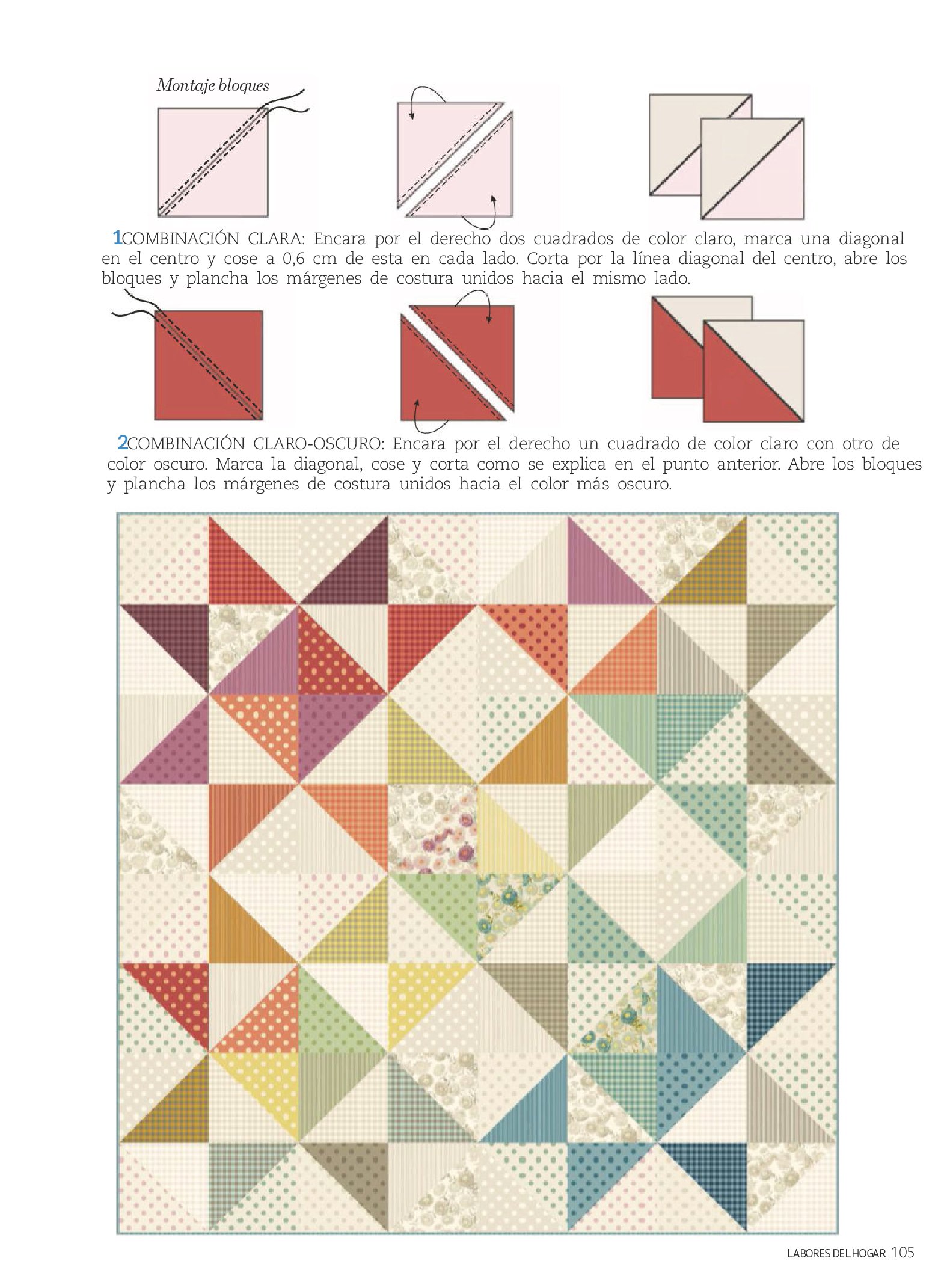 Montaje bloques

1COMBINACIÓN CLARA: Encara por el derecho dos cuadrados de color claro, marca una diagonal en el centro y cose a 0,6 cm de esta en cada lado. Corta por la línea diagonal del centro, abre los bloques y plancha los márgenes de costura unidos hacia el mismo lado.

2COMBINACIÓN CLARO-OSCURO: Encara por el derecho un cuadrado de color claro con otro de color oscuro. Marca la diagonal, cose y corta como se explica en el punto anterior. Abre los bloques y plancha los márgenes de costura unidos hacia el color más oscuro.

LABORES DEL HOGAR 105