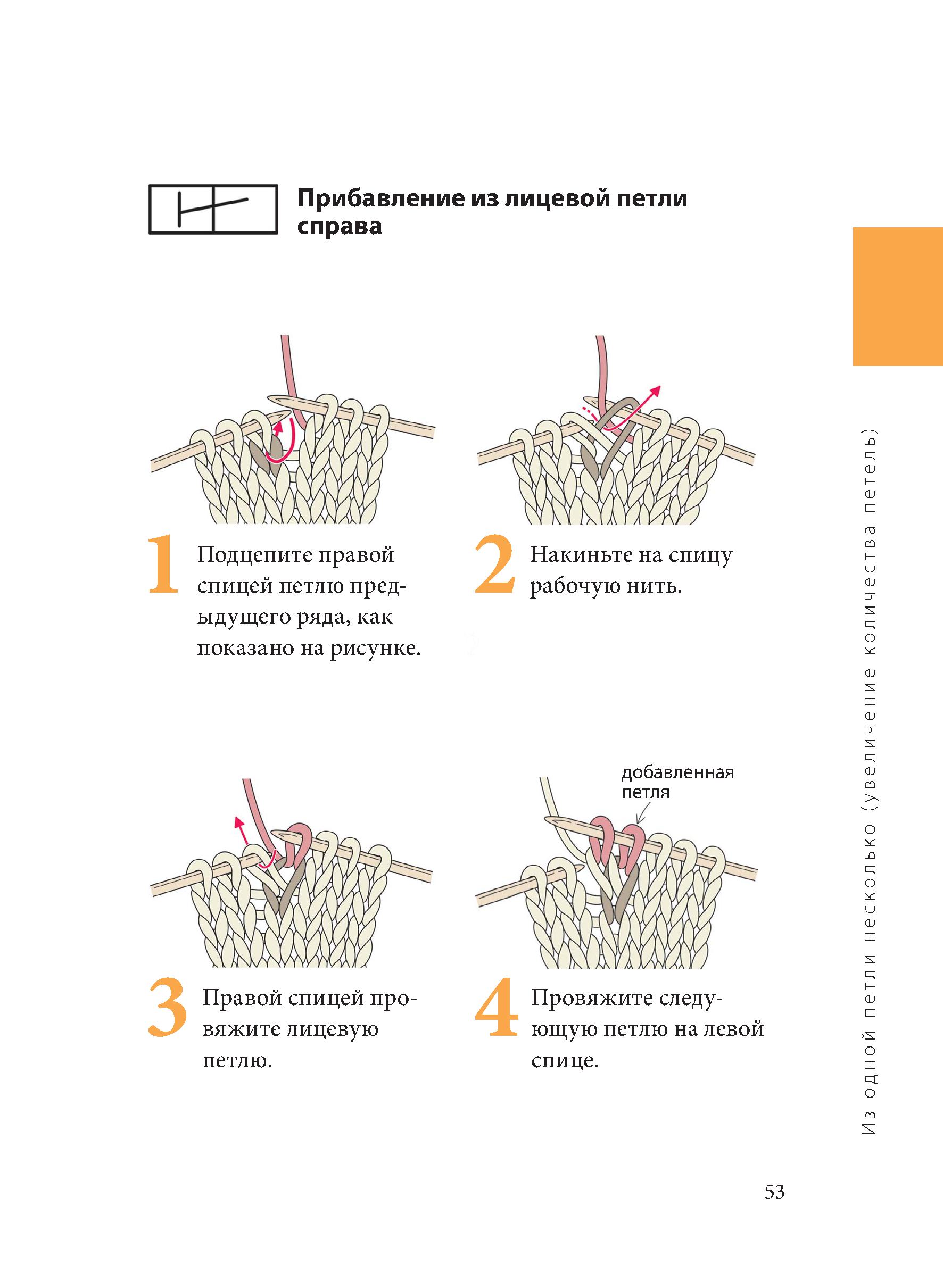 Прибавление из лицевой петли справа

1 Подцепите правой спицей петлю предыдущего ряда, как показано на рисунке.

2 Накиньте на спицу рабочую нить.

добавленная петля

3 Правой спицей провяжите лицевую петлю.

4 Провяжите следующую петлю на левой спице.

Из одной петли несколько (увеличение количества петель)

53