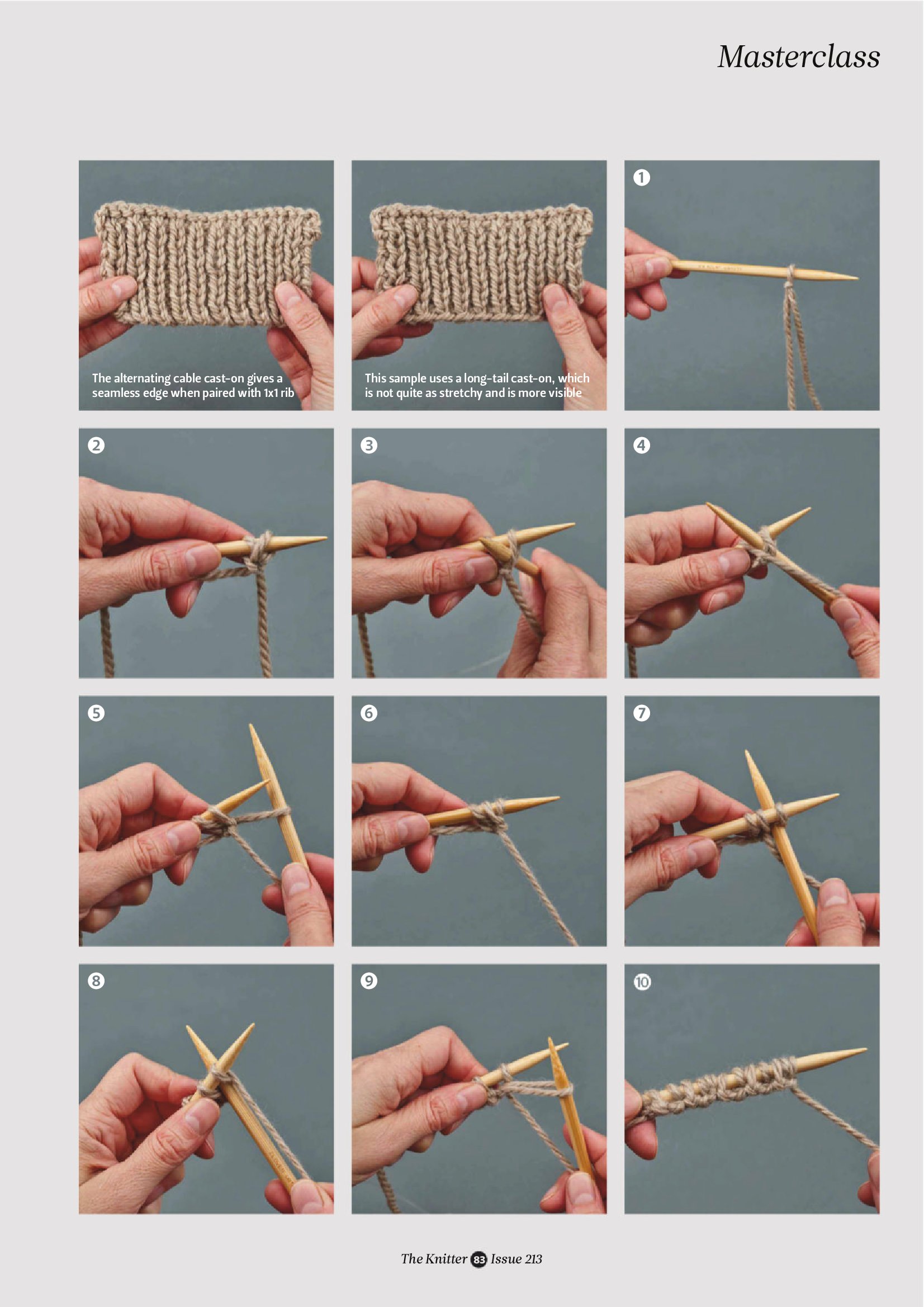 Masterclass

The alternating cable cast-on gives a seamless edge when paired with 1x1 rib

This sample uses a long-tail cast-on, which is not quite as stretchy and is more visible

1

2

3

4

5

6

7

8

9

10

The Knitter 83 Issue 213