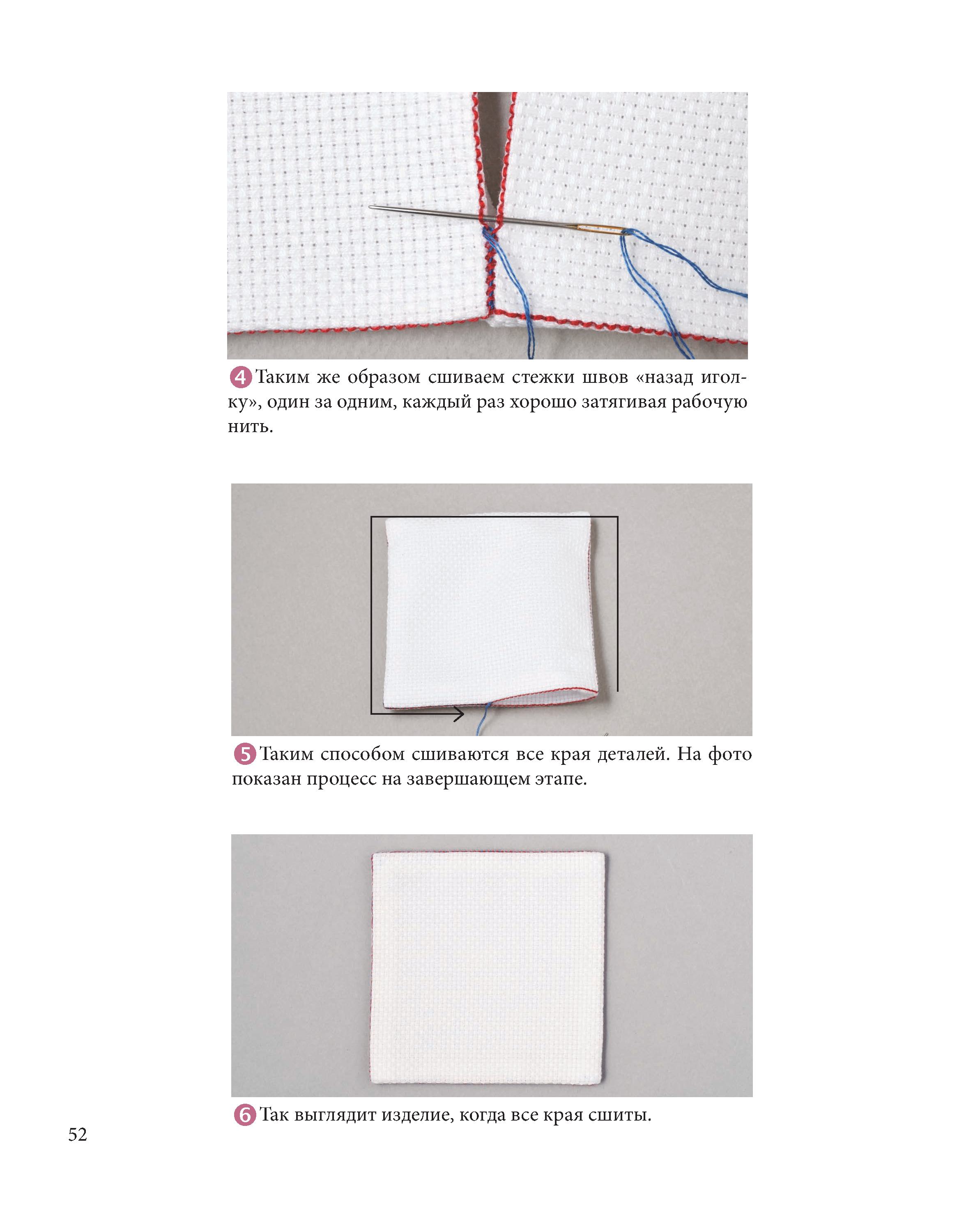 4 Таким же образом сшиваем стежки швов «назад иголку», один за одним, каждый раз хорошо затягивая рабочую нить.

5 Таким способом сшиваются все края деталей. На фото показан процесс на завершающем этапе.

6 Так выглядит изделие, когда все края сшиты.

52