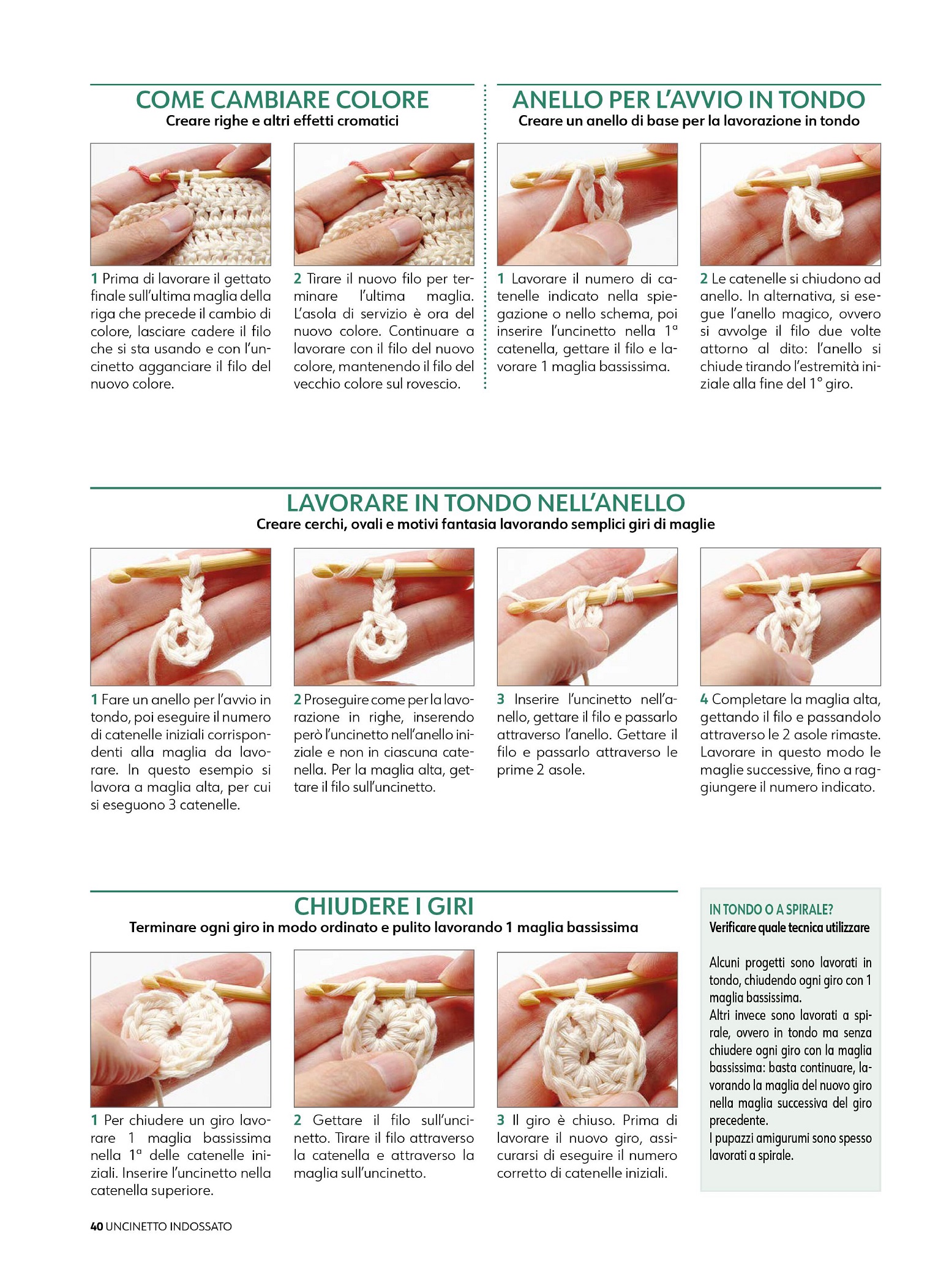 COME CAMBIARE COLORE
Creare righe e altri effetti cromatici

1 Prima di lavorare il gettato finale sull'ultima maglia della riga che precede il cambio di colore, lasciare cadere il filo che si sta usando e con l'uncinetto agganciare il filo del nuovo colore.

2 Tirare il nuovo filo per terminare l'ultima maglia. L'asola di servizio è ora del nuovo colore. Continuare a lavorare con il filo del nuovo colore, mantenendo il filo del vecchio colore sul rovescio.

ANELLO PER L'AVVIO IN TONDO
Creare un anello di base per la lavorazione in tondo

1 Lavorare il numero di catenelle indicato nella spiegazione o nello schema, poi inserire l'uncinetto nella 1ª catenella, gettare il filo e lavorare 1 maglia bassissima.

2 Le catenelle si chiudono ad anello. In alternativa, si esegue l'anello magico, ovvero si avvolge il filo due volte attorno al dito: l'anello si chiude tirando l'estremità iniziale alla fine del 1° giro.

LAVORARE IN TONDO NELL'ANELLO
Creare cerchi, ovali e motivi fantasia lavorando semplici giri di maglie

1 Fare un anello per l'avvio in tondo, poi eseguire il numero di catenelle iniziali corrispondenti alla maglia da lavorare. In questo esempio si lavora a maglia alta, per cui si eseguono 3 catenelle.

2 Proseguire come per la lavorazione in righe, inserendo però l'uncinetto nell'anello iniziale e non in ciascuna catenella. Per la maglia alta, gettare il filo sull'uncinetto.

3 Inserire l'uncinetto nell'anello, gettare il filo e passarlo attraverso l'anello. Gettare il filo e passarlo attraverso le prime 2 asole.

4 Completare la maglia alta, gettando il filo e passandolo attraverso le 2 asole rimaste. Lavorare in questo modo le maglie successive, fino a raggiungere il numero indicato.

CHIUDERE I GIRI
Terminare ogni giro in modo ordinato e pulito lavorando 1 maglia bassissima

1 Per chiudere un giro lavorare 1 maglia bassissima nella 1ª delle catenelle iniziali. Inserire l'uncinetto nella catenella superiore.

2 Gettare il filo sull'uncinetto. Tirare il filo attraverso la catenella e attraverso la maglia sull'uncinetto.

3 Il giro è chiuso. Prima di lavorare il nuovo giro, assicurarsi di eseguire il numero corretto di catenelle iniziali.

IN TONDO O A SPIRALE?
Verificare quale tecnica utilizzare

Alcuni progetti sono lavorati in tondo, chiudendo ogni giro con 1 maglia bassissima.
Altri invece sono lavorati a spirale, ovvero in tondo ma senza chiudere ogni giro con la maglia bassissima: basta continuare, lavorando la maglia del nuovo giro nella maglia successiva del giro precedente.
I pupazzi amigurumi sono spesso lavorati a spirale.

40 UNCINETTO INDOSSATO