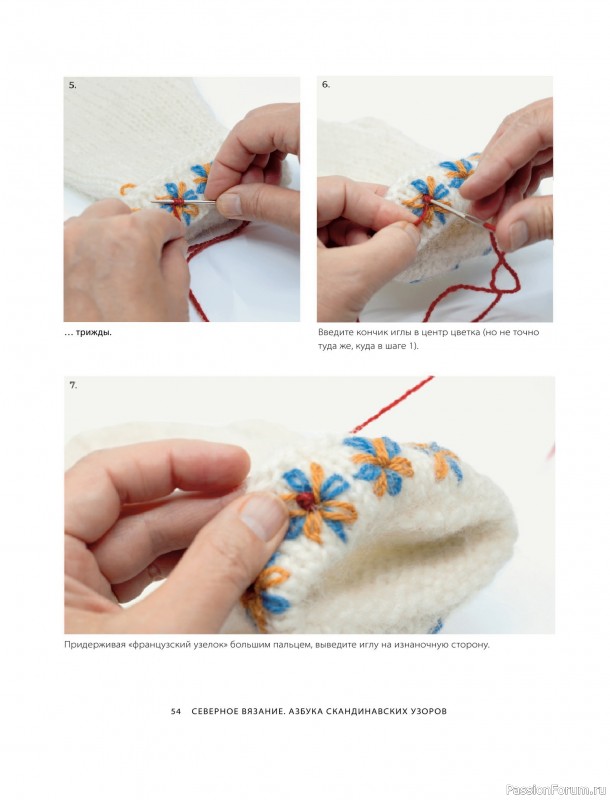 5.

… трижды.

6.

Введите кончик иглы в центр цветка (но не точно туда же, куда в шаге 1).

7.

Придерживая «французский узелок» большим пальцем, выведите иглу на изнаночную сторону.

54 СЕВЕРНОЕ ВЯЗАНИЕ. АЗБУКА СКАНДИНАВСКИХ УЗОРОВ

PassionForum.ru