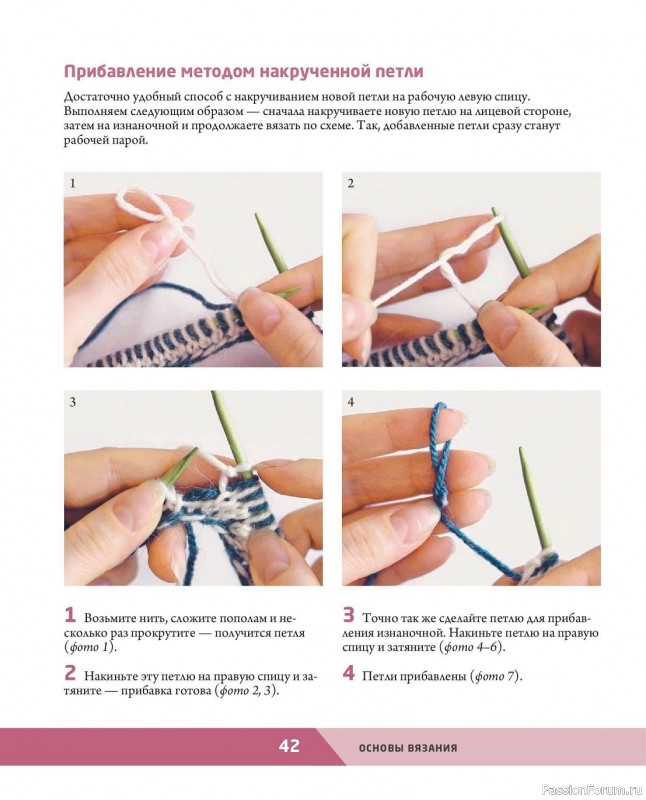 Прибавление методом накрученной петли

Достаточно удобный способ с накручиванием новой петли на рабочую левую спицу. Выполняем следующим образом — сначала накручиваете новую петлю на лицевой стороне, затем на изнаночной и продолжаете вязать по схеме. Так, добавленные петли сразу станут рабочей парой.

1

2

3

4

1 Возьмите нить, сложите пополам и несколько раз прокрутите — получится петля (фото 1).

2 Накиньте эту петлю на правую спицу и затяните — прибавка готова (фото 2, 3).

3 Точно так же сделайте петлю для прибавления изнаночной. Накиньте петлю на правую спицу и затяните (фото 4–6).

4 Петли прибавлены (фото 7).

42

ОСНОВЫ ВЯЗАНИЯ

PassionForum.ru