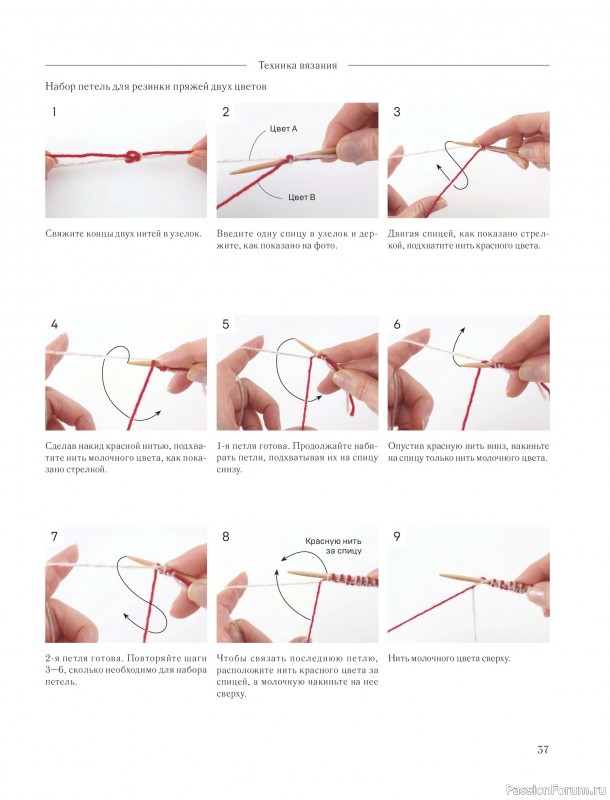 Техника вязания

Набор петель для резинки пряжей двух цветов

1

Свяжите концы двух нитей в узелок.

2

Цвет А

Цвет В

Введите одну спицу в узелок и держите, как показано на фото.

3

Двигая спицей, как показано стрелкой, подхватите нить красного цвета.

4

Сделав накид красной нитью, подхватите нить молочного цвета, как показано стрелкой.

5

1-я петля готова. Продолжайте набирать петли, подхватывая их на спицу снизу.

6

Опустив красную нить вниз, накиньте на спицу только нить молочного цвета.

7

2-я петля готова. Повторяйте шаги 3–6, сколько необходимо для набора петель.

8

Красную нить за спицу

Чтобы связать последнюю петлю, расположите нить красного цвета за спицей, а молочную накиньте на нее сверху.

9

Нить молочного цвета сверху.

37

PassionForum.ru