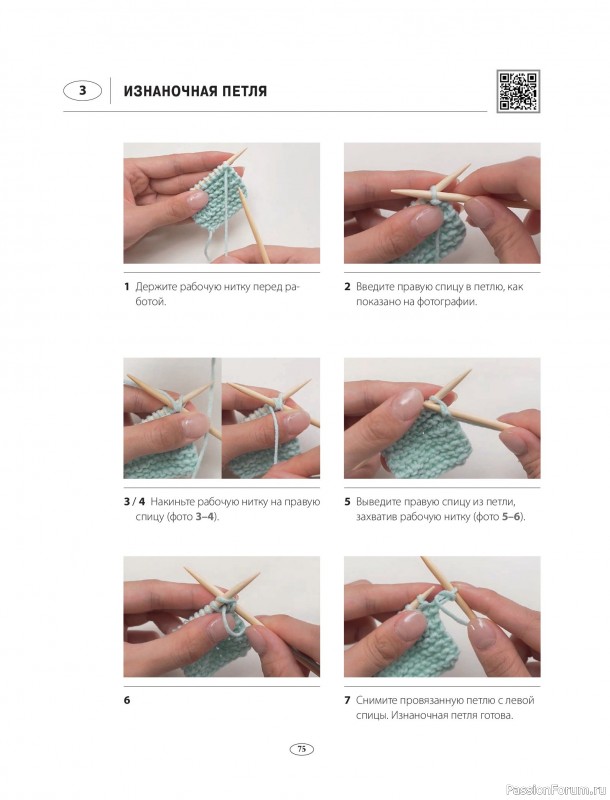 3 ИЗНАНОЧНАЯ ПЕТЛЯ

1 Держите рабочую нитку перед работой.

2 Введите правую спицу в петлю, как показано на фотографии.

3 / 4 Накиньте рабочую нитку на правую спицу (фото 3–4).

5 Выведите правую спицу из петли, захватив рабочую нитку (фото 5–6).

6

7 Снимите провязанную петлю с левой спицы. Изнаночная петля готова.

75

PassionForum.ru