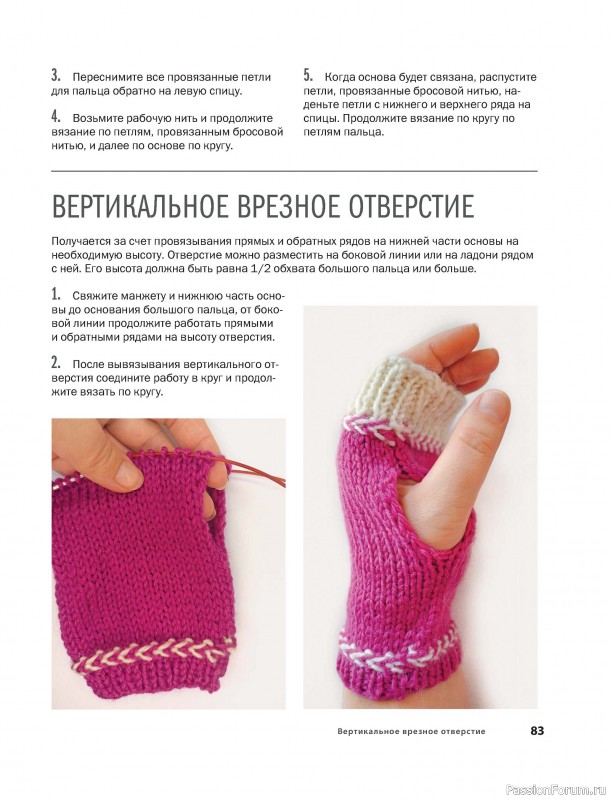 3. Переснимите все провязанные петли для пальца обратно на левую спицу.

4. Возьмите рабочую нить и продолжите вязание по петлям, провязанным бросовой нитью, и далее по основе по кругу.

5. Когда основа будет связана, распустите петли, провязанные бросовой нитью, наденьте петли с нижнего и верхнего ряда на спицы. Продолжите вязание по кругу по петлям пальца.

ВЕРТИКАЛЬНОЕ ВРЕЗНОЕ ОТВЕРСТИЕ

Получается за счет провязывания прямых и обратных рядов на нижней части основы на необходимую высоту. Отверстие можно разместить на боковой линии или на ладони рядом с ней. Его высота должна быть равна 1/2 обхвата большого пальца или больше.

1. Свяжите манжету и нижнюю часть основы до основания большого пальца, от боковой линии продолжите работать прямыми и обратными рядами на высоту отверстия.

2. После вывязывания вертикального отверстия соедините работу в круг и продолжите вязать по кругу.

Вертикальное врезное отверстие 83

PassionForum.ru