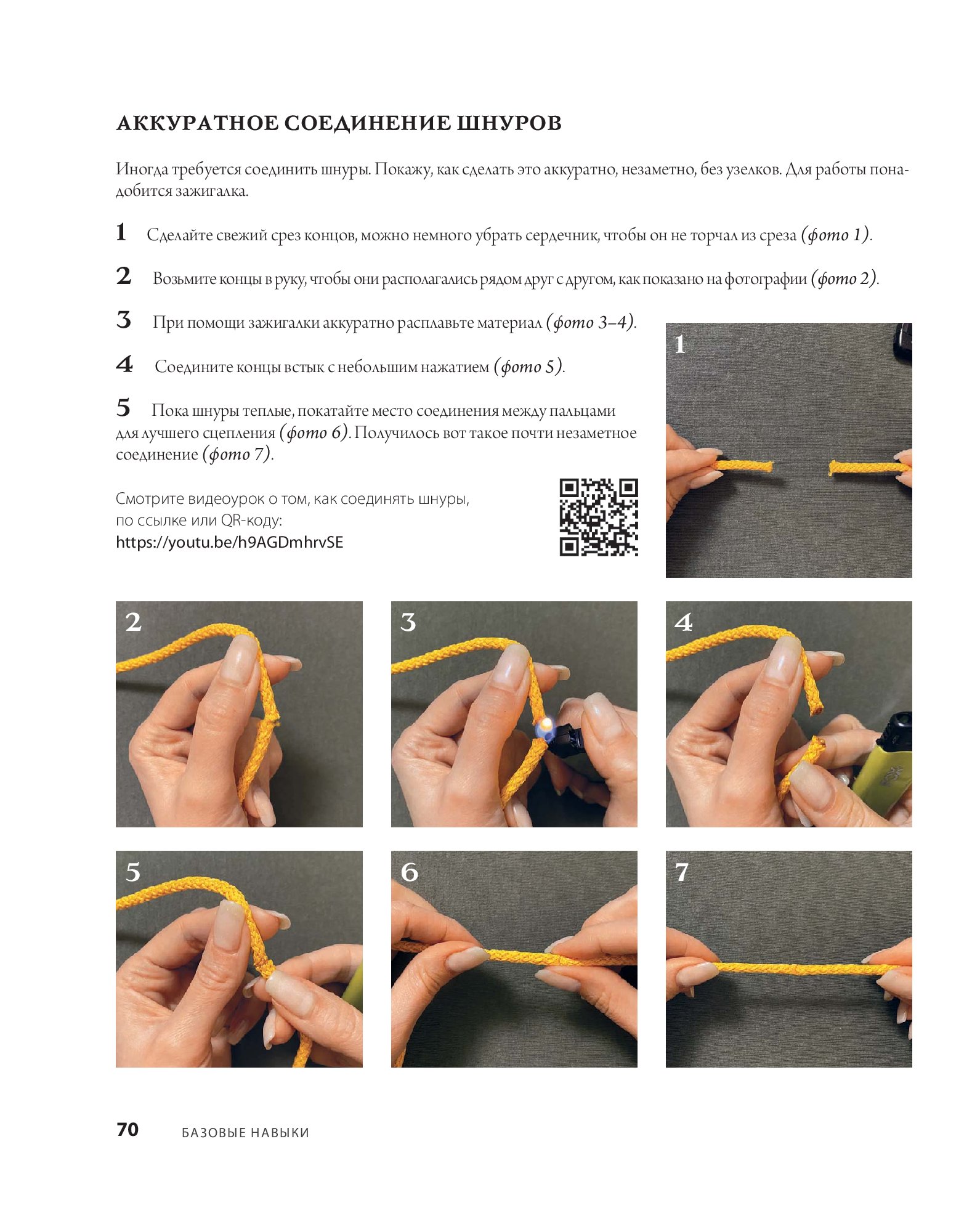 АККУРАТНОЕ СОЕДИНЕНИЕ ШНУРОВ

Иногда требуется соединить шнуры. Покажу, как сделать это аккуратно, незаметно, без узелков. Для работы понадобится зажигалка.

1 Сделайте свежий срез концов, можно немного убрать сердечник, чтобы он не торчал из среза (фото 1).

2 Возьмите концы в руку, чтобы они располагались рядом друг с другом, как показано на фотографии (фото 2).

3 При помощи зажигалки аккуратно расплавьте материал (фото 3–4).

4 Соедините концы встык с небольшим нажатием (фото 5).

5 Пока шнуры теплые, покатайте место соединения между пальцами для лучшего сцепления (фото 6). Получилось вот такое почти незаметное соединение (фото 7).

Смотрите видеоурок о том, как соединять шнуры, по ссылке или QR-коду:
https://youtu.be/h9AGDmhrvSE

1

2

3

4

5

6

7

70 БАЗОВЫЕ НАВЫКИ