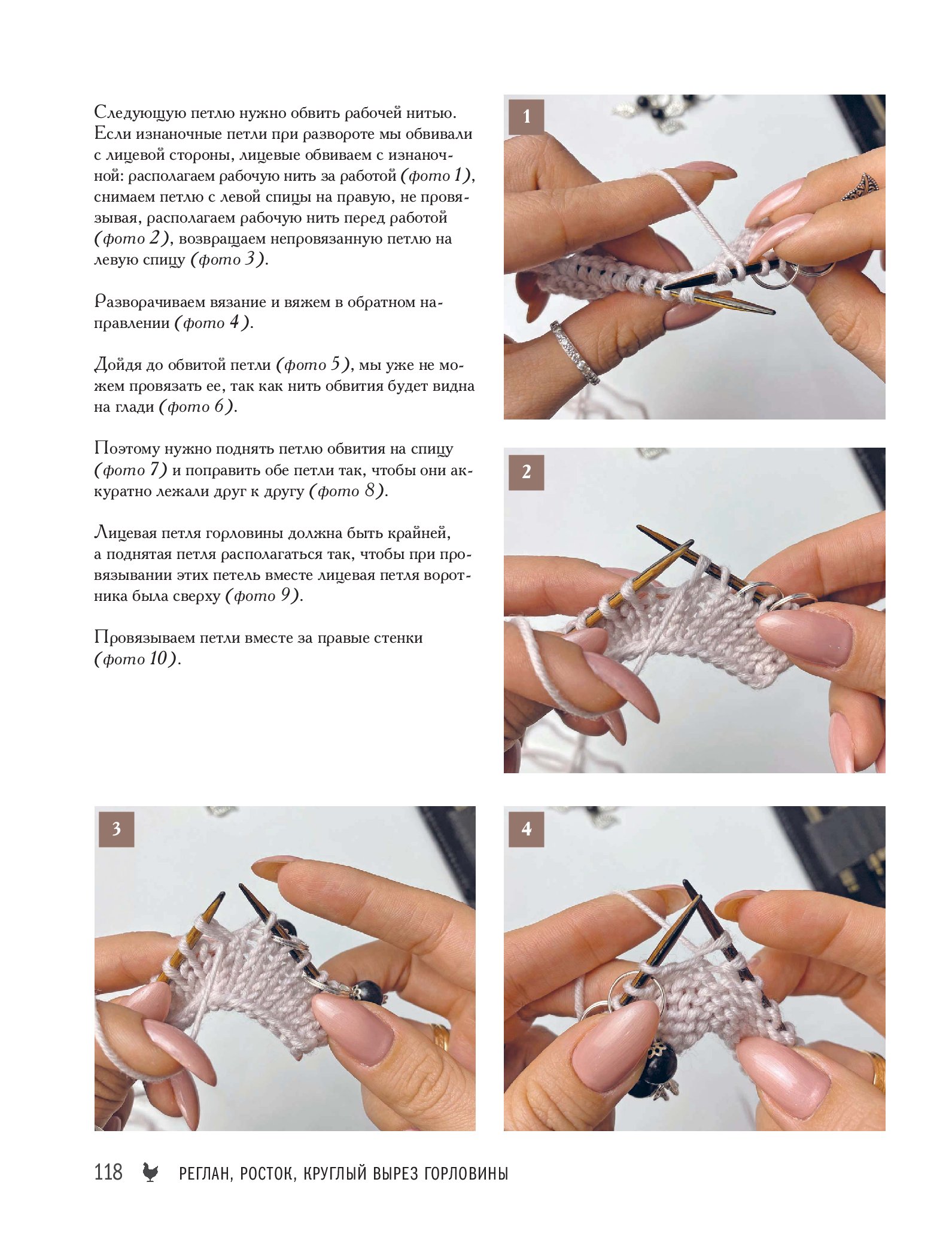 Следующую петлю нужно обвить рабочей нитью. Если изнаночные петли при развороте мы обвивали с лицевой стороны, лицевые обвиваем с изнаночной: располагаем рабочую нить за работой (фото 1), снимаем петлю с левой спицы на правую, не провязывая, располагаем рабочую нить перед работой (фото 2), возвращаем непровязанную петлю на левую спицу (фото 3).

Разворачиваем вязание и вяжем в обратном направлении (фото 4).

Дойдя до обвитой петли (фото 5), мы уже не можем провязать ее, так как нить обвития будет видна на глади (фото 6).

Поэтому нужно поднять петлю обвития на спицу (фото 7) и поправить обе петли так, чтобы они аккуратно лежали друг к другу (фото 8).

Лицевая петля горловины должна быть крайней, а поднятая петля располагаться так, чтобы при провязывании этих петель вместе лицевая петля воротника была сверху (фото 9).

Провязываем петли вместе за правые стенки (фото 10).

1

2

3

4

118 РЕГЛАН, РОСТОК, КРУГЛЫЙ ВЫРЕЗ ГОРЛОВИНЫ