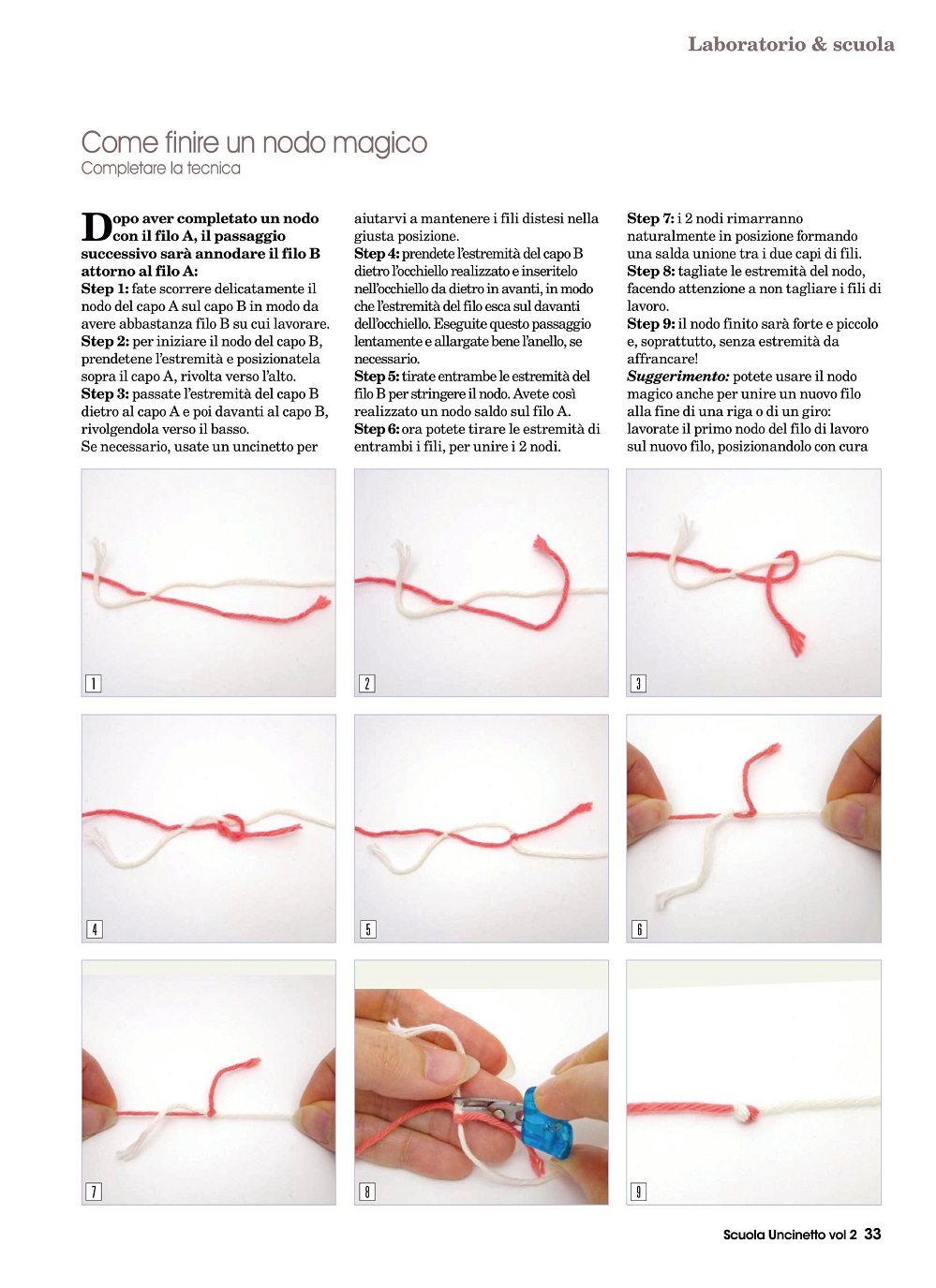 Laboratorio & scuola

Come finire un nodo magico
Completare la tecnica

Dopo aver completato un nodo con il filo A, il passaggio successivo sarà annodare il filo B attorno al filo A:
Step 1: fate scorrere delicatamente il nodo del capo A sul capo B in modo da avere abbastanza filo B su cui lavorare.
Step 2: per iniziare il nodo del capo B, prendetene l'estremità e posizionatela sopra il capo A, rivolta verso l'alto.
Step 3: passate l'estremità del capo B dietro al capo A e poi davanti al capo B, rivolgendola verso il basso.
Se necessario, usate un uncinetto per aiutarvi a mantenere i fili distesi nella giusta posizione.
Step 4: prendete l'estremità del capo B dietro l'occhiello realizzato e inseritelo nell'occhiello da dietro in avanti, in modo che l'estremità del filo esca sul davanti dell'occhiello. Eseguite questo passaggio lentamente e allargate bene l'anello, se necessario.
Step 5: tirate entrambe le estremità del filo B per stringere il nodo. Avete così realizzato un nodo saldo sul filo A.
Step 6: ora potete tirare le estremità di entrambi i fili, per unire i 2 nodi.
Step 7: i 2 nodi rimarranno naturalmente in posizione formando una salda unione tra i due capi di fili.
Step 8: tagliate le estremità del nodo, facendo attenzione a non tagliare i fili di lavoro.
Step 9: il nodo finito sarà forte e piccolo e, soprattutto, senza estremità da affrancare!
Suggerimento: potete usare il nodo magico anche per unire un nuovo filo alla fine di una riga o di un giro: lavorate il primo nodo del filo di lavoro sul nuovo filo, posizionandolo con cura

1

2

3

4

5

6

7

8

9

Scuola Uncinetto vol 2 33