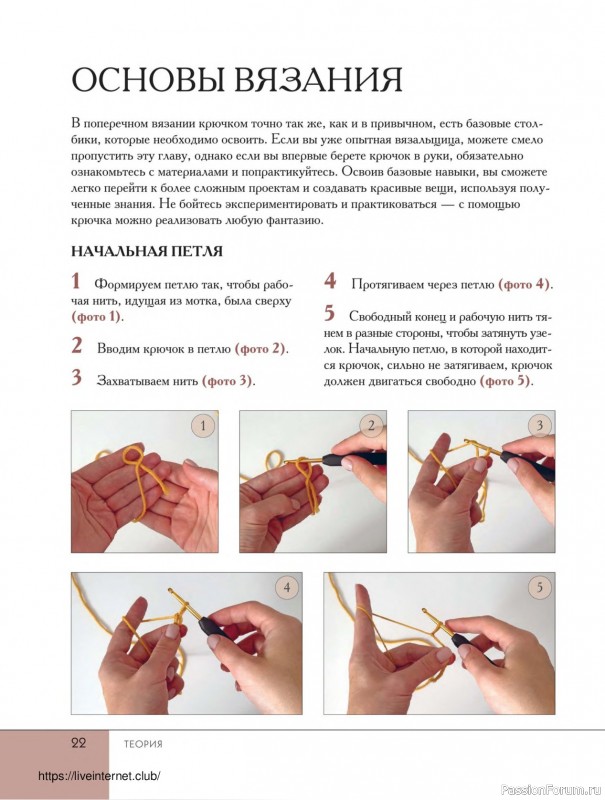 ОСНОВЫ ВЯЗАНИЯ

В поперечном вязании крючком точно так же, как и в привычном, есть базовые столбики, которые необходимо освоить. Если вы уже опытная вязальщица, можете смело пропустить эту главу, однако если вы впервые берете крючок в руки, обязательно ознакомьтесь с материалами и попрактикуйтесь. Освоив базовые навыки, вы сможете легко перейти к более сложным проектам и создавать красивые вещи, используя полученные знания. Не бойтесь экспериментировать и практиковаться — с помощью крючка можно реализовать любую фантазию.

НАЧАЛЬНАЯ ПЕТЛЯ

1 Формируем петлю так, чтобы рабочая нить, идущая из мотка, была сверху (фото 1).

2 Вводим крючок в петлю (фото 2).

3 Захватываем нить (фото 3).

4 Протягиваем через петлю (фото 4).

5 Свободный конец и рабочую нить тянем в разные стороны, чтобы затянуть узелок. Начальную петлю, в которой находится крючок, сильно не затягиваем, крючок должен двигаться свободно (фото 5).

1

2

3

4

5

22 ТЕОРИЯ

https://liveinternet.club/

PassionForum.ru