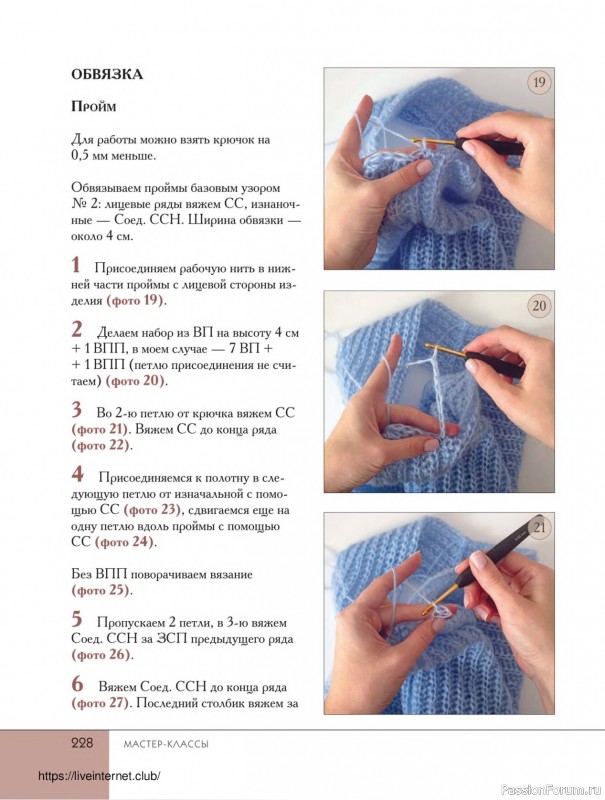 ОБВЯЗКА

Пройм

Для работы можно взять крючок на 0,5 мм меньше.

Обвязываем проймы базовым узором № 2: лицевые ряды вяжем СС, изнаночные — Соед. ССН. Ширина обвязки — около 4 см.

1 Присоединяем рабочую нить в нижней части проймы с лицевой стороны изделия (фото 19).

2 Делаем набор из ВП на высоту 4 см + 1 ВПП, в моем случае — 7 ВП + + 1 ВПП (петлю присоединения не считаем) (фото 20).

3 Во 2-ю петлю от крючка вяжем СС (фото 21). Вяжем СС до конца ряда (фото 22).

4 Присоединяемся к полотну в следующую петлю от изначальной с помощью СС (фото 23), сдвигаемся еще на одну петлю вдоль проймы с помощью СС (фото 24).

Без ВПП поворачиваем вязание (фото 25).

5 Пропускаем 2 петли, в 3-ю вяжем Соед. ССН за ЗСП предыдущего ряда (фото 26).

6 Вяжем Соед. ССН до конца ряда (фото 27). Последний столбик вяжем за

19

20

21

228 МАСТЕР-КЛАССЫ

https://liveinternet.club/

PassionForum.ru