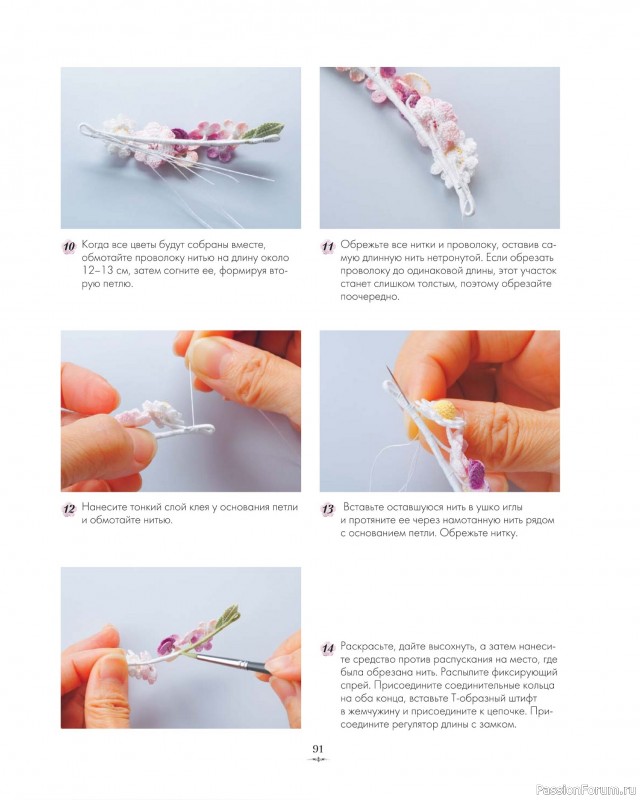 10 Когда все цветы будут собраны вместе, обмотайте проволоку нитью на длину около 12–13 см, затем согните ее, формируя вторую петлю.

11 Обрежьте все нитки и проволоку, оставив самую длинную нить нетронутой. Если обрезать проволоку до одинаковой длины, этот участок станет слишком толстым, поэтому обрезайте поочередно.

12 Нанесите тонкий слой клея у основания петли и обмотайте нитью.

13 Вставьте оставшуюся нить в ушко иглы и протяните ее через намотанную нить рядом с основанием петли. Обрежьте нитку.

14 Раскрасьте, дайте высохнуть, а затем нанесите средство против распускания на место, где была обрезана нить. Распылите фиксирующий спрей. Присоедините соединительные кольца на оба конца, вставьте Т-образный штифт в жемчужину и присоедините к цепочке. Присоедините регулятор длины с замком.

91

PassionForum.ru