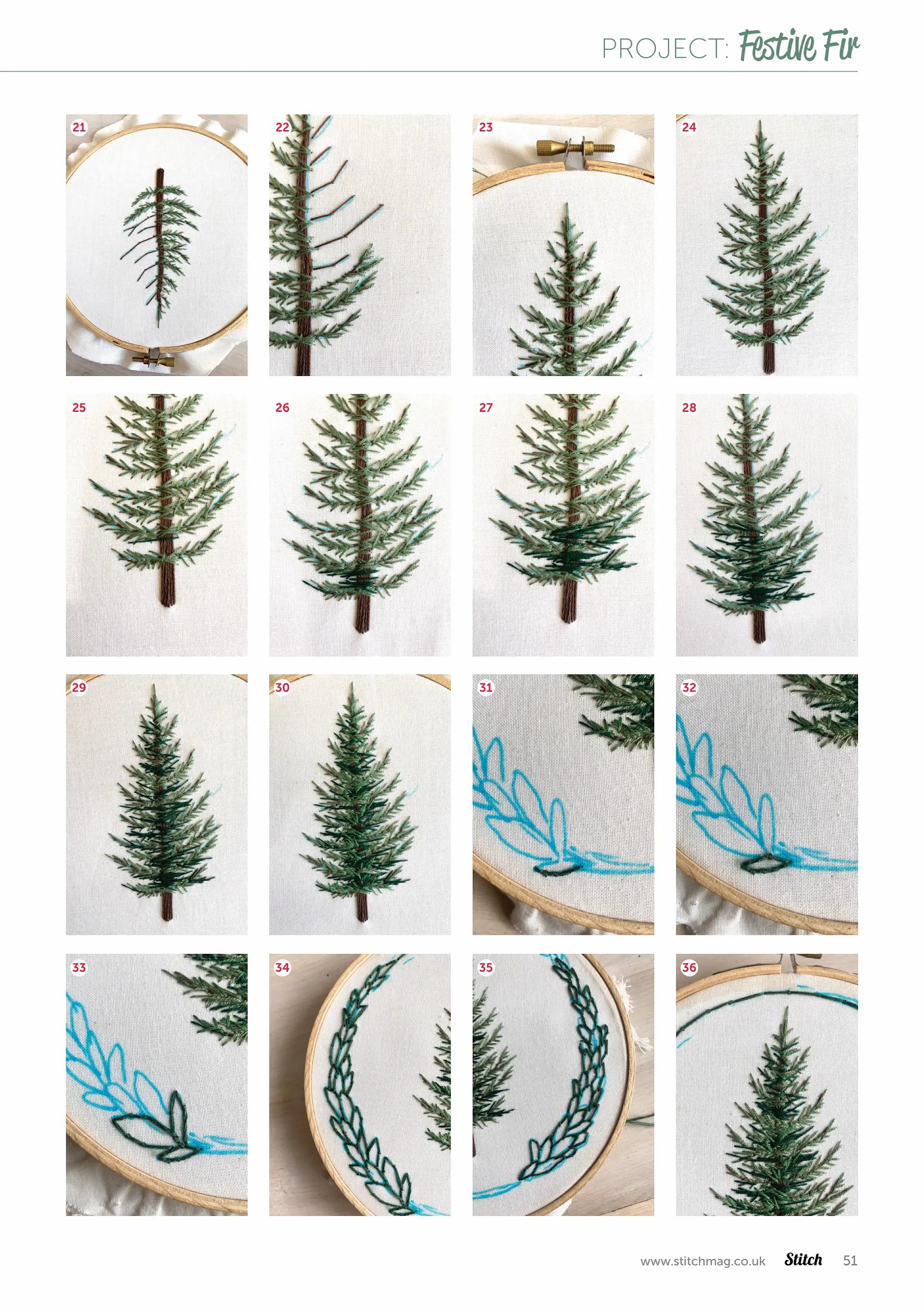 PROJECT: Festive Fir

21

22

23

24

25

26

27

28

29

30

31

32

33

34

35

36

www.stitchmag.co.uk Stitch 51