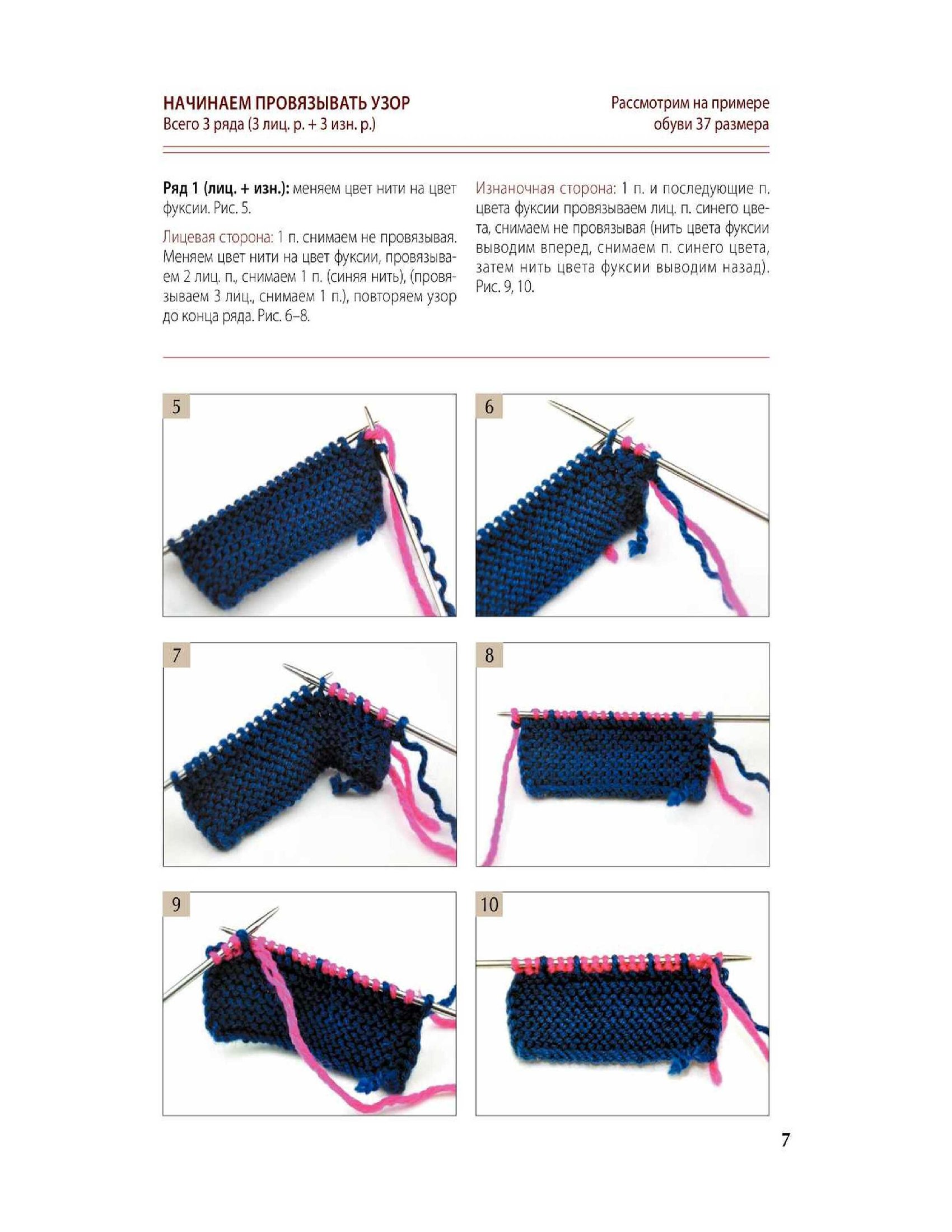 НАЧИНАЕМ ПРОВЯЗЫВАТЬ УЗОР
Всего 3 ряда (3 лиц. р. + 3 изн. р.)

Рассмотрим на примере обуви 37 размера

Ряд 1 (лиц. + изн.): меняем цвет нити на цвет фуксии. Рис. 5.

Лицевая сторона: 1 п. снимаем не провязывая. Меняем цвет нити на цвет фуксии, провязываем 2 лиц. п., снимаем 1 п. (синяя нить), (провязываем 3 лиц., снимаем 1 п.), повторяем узор до конца ряда. Рис. 6–8.

Изнаночная сторона: 1 п. и последующие п. цвета фуксии провязываем лиц. п. синего цвета, снимаем не провязывая (нить цвета фуксии выводим вперед, снимаем п. синего цвета, затем нить цвета фуксии выводим назад). Рис. 9, 10.

5

6

7

8

9

10

7