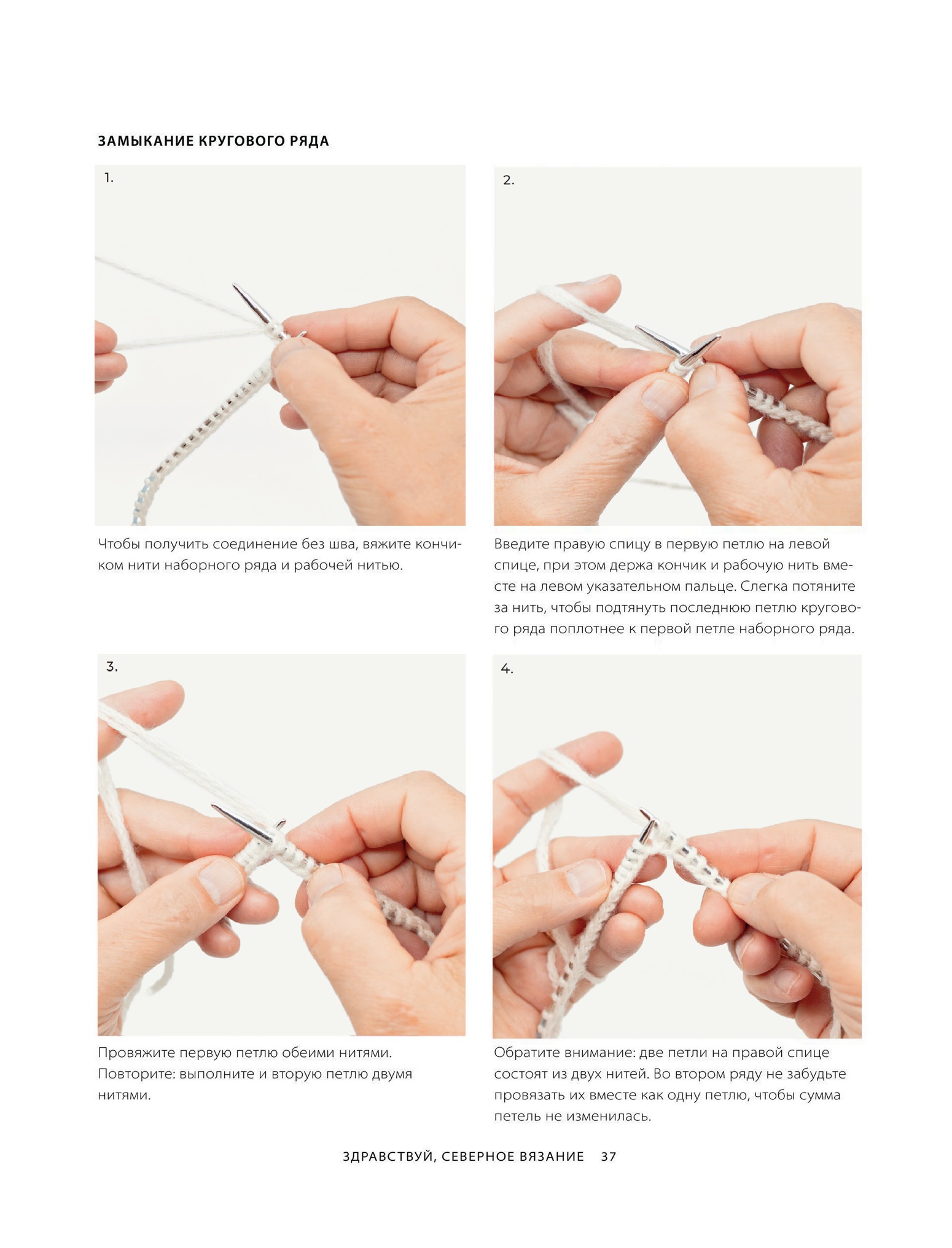 ЗАМЫКАНИЕ КРУГОВОГО РЯДА

1.

Чтобы получить соединение без шва, вяжите кончиком нити наборного ряда и рабочей нитью.

2.

Введите правую спицу в первую петлю на левой спице, при этом держа кончик и рабочую нить вместе на левом указательном пальце. Слегка потяните за нить, чтобы подтянуть последнюю петлю кругового ряда поплотнее к первой петле наборного ряда.

3.

Провяжите первую петлю обеими нитями. Повторите: выполните и вторую петлю двумя нитями.

4.

Обратите внимание: две петли на правой спице состоят из двух нитей. Во втором ряду не забудьте провязать их вместе как одну петлю, чтобы сумма петель не изменилась.

ЗДРАВСТВУЙ, СЕВЕРНОЕ ВЯЗАНИЕ 37