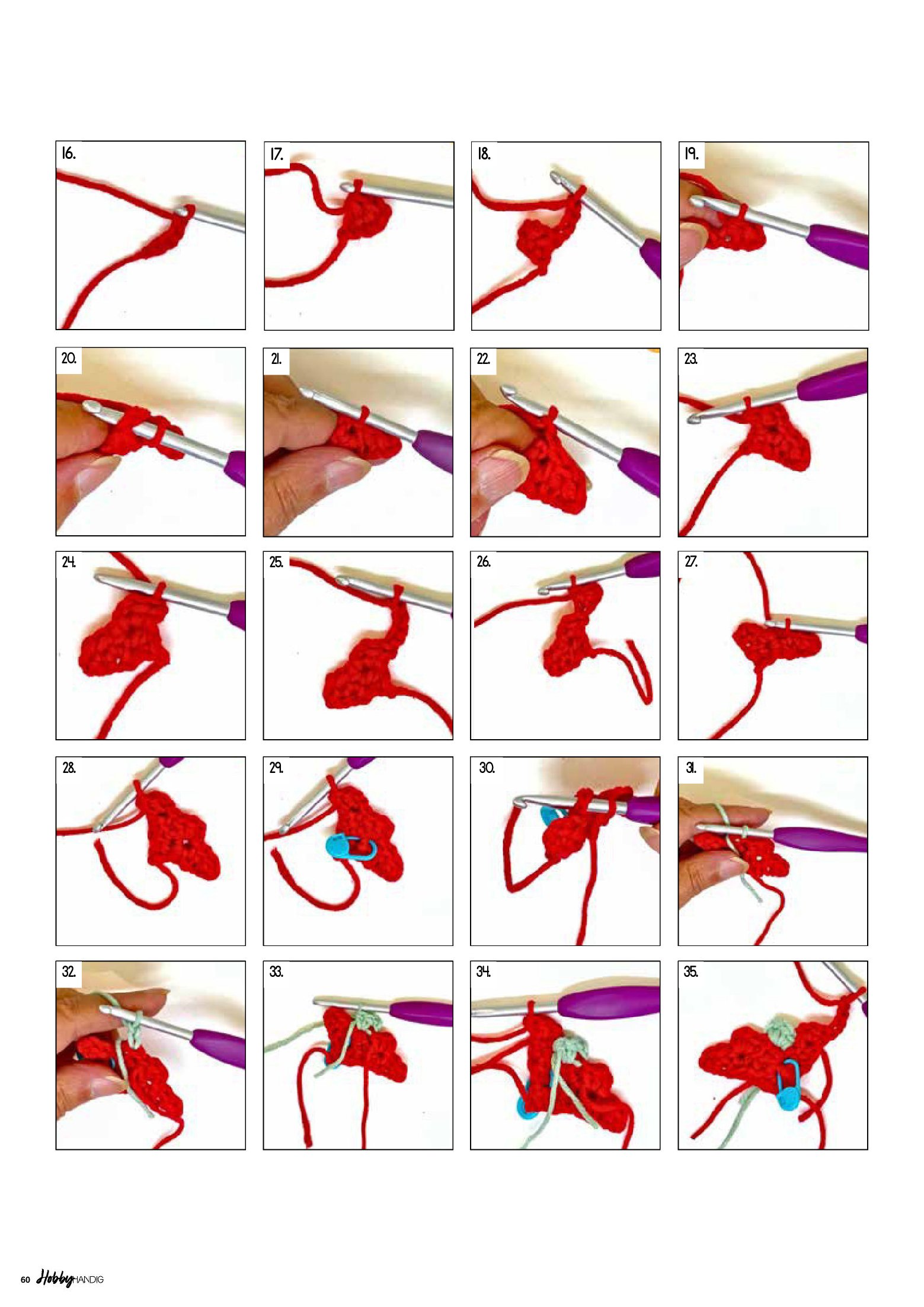 16.

17.

18.

19.

20.

21.

22.

23.

24.

25.

26.

27.

28.

29.

30.

31.

32.

33.

34.

35.

60 Hobby HANDIG