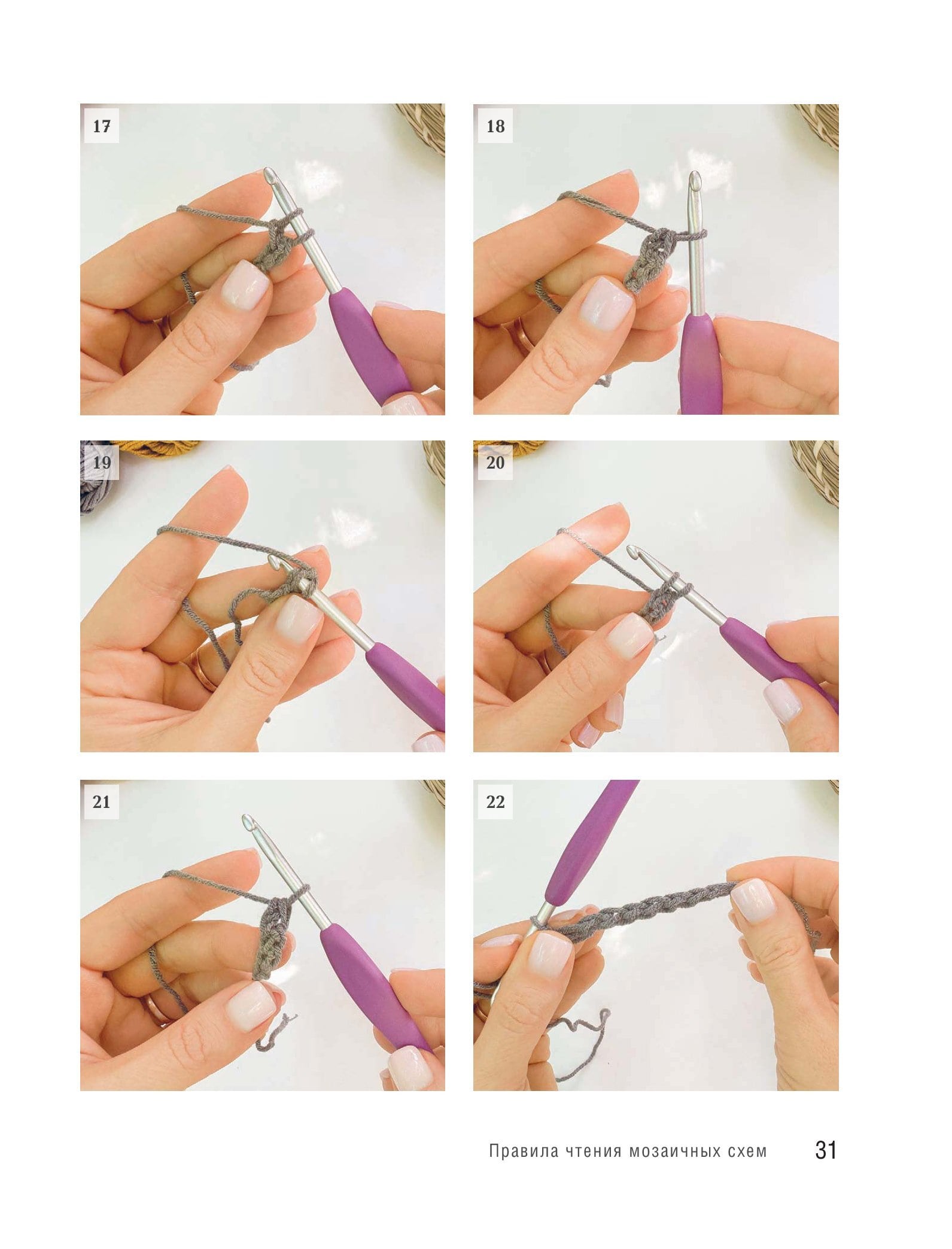 17

18

19

20

21

22

Правила чтения мозаичных схем 31