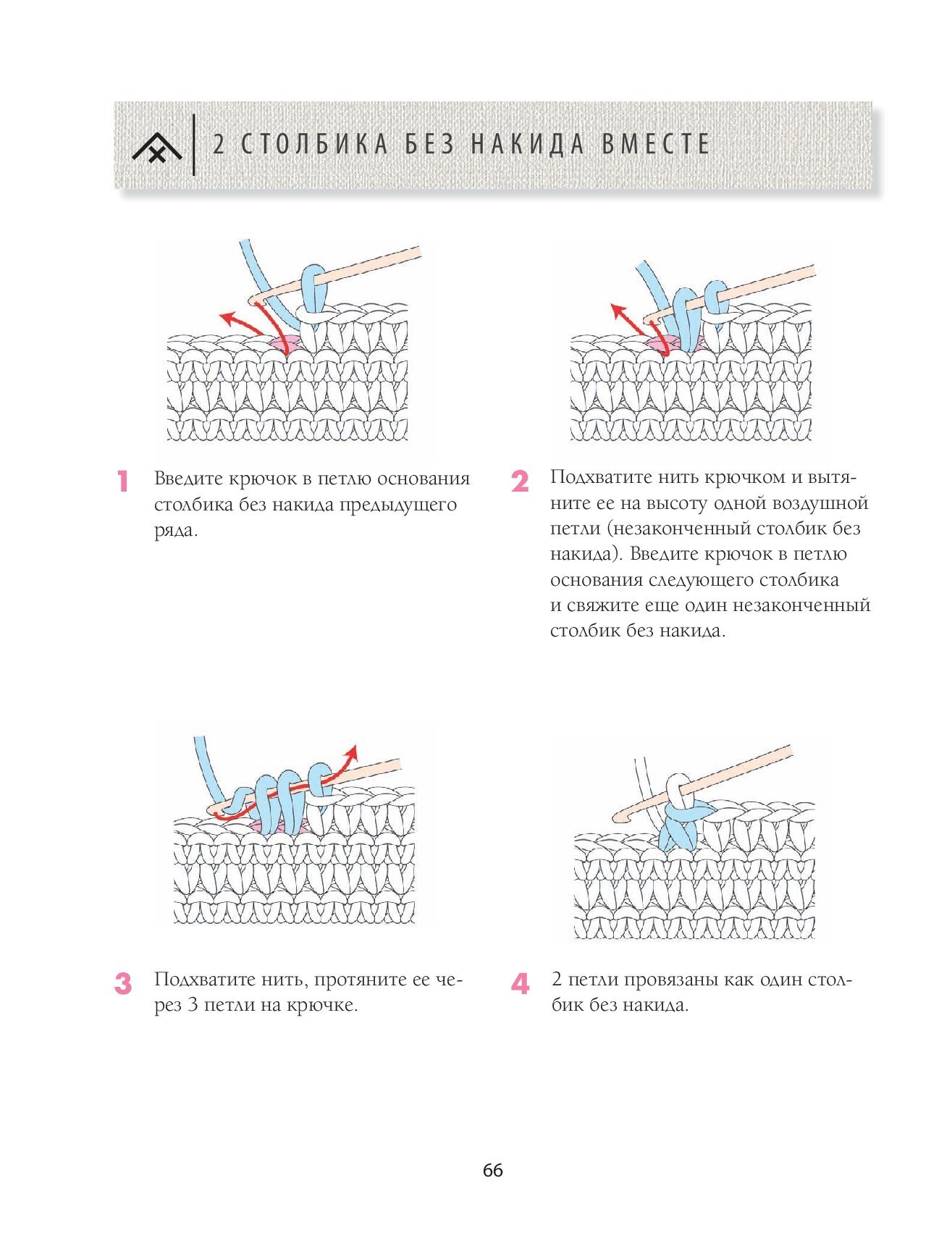 2 СТОЛБИКА БЕЗ НАКИДА ВМЕСТЕ

1 Введите крючок в петлю основания столбика без накида предыдущего ряда.

2 Подхватите нить крючком и вытяните ее на высоту одной воздушной петли (незаконченный столбик без накида). Введите крючок в петлю основания следующего столбика и свяжите еще один незаконченный столбик без накида.

3 Подхватите нить, протяните ее через 3 петли на крючке.

4 2 петли провязаны как один столбик без накида.

66