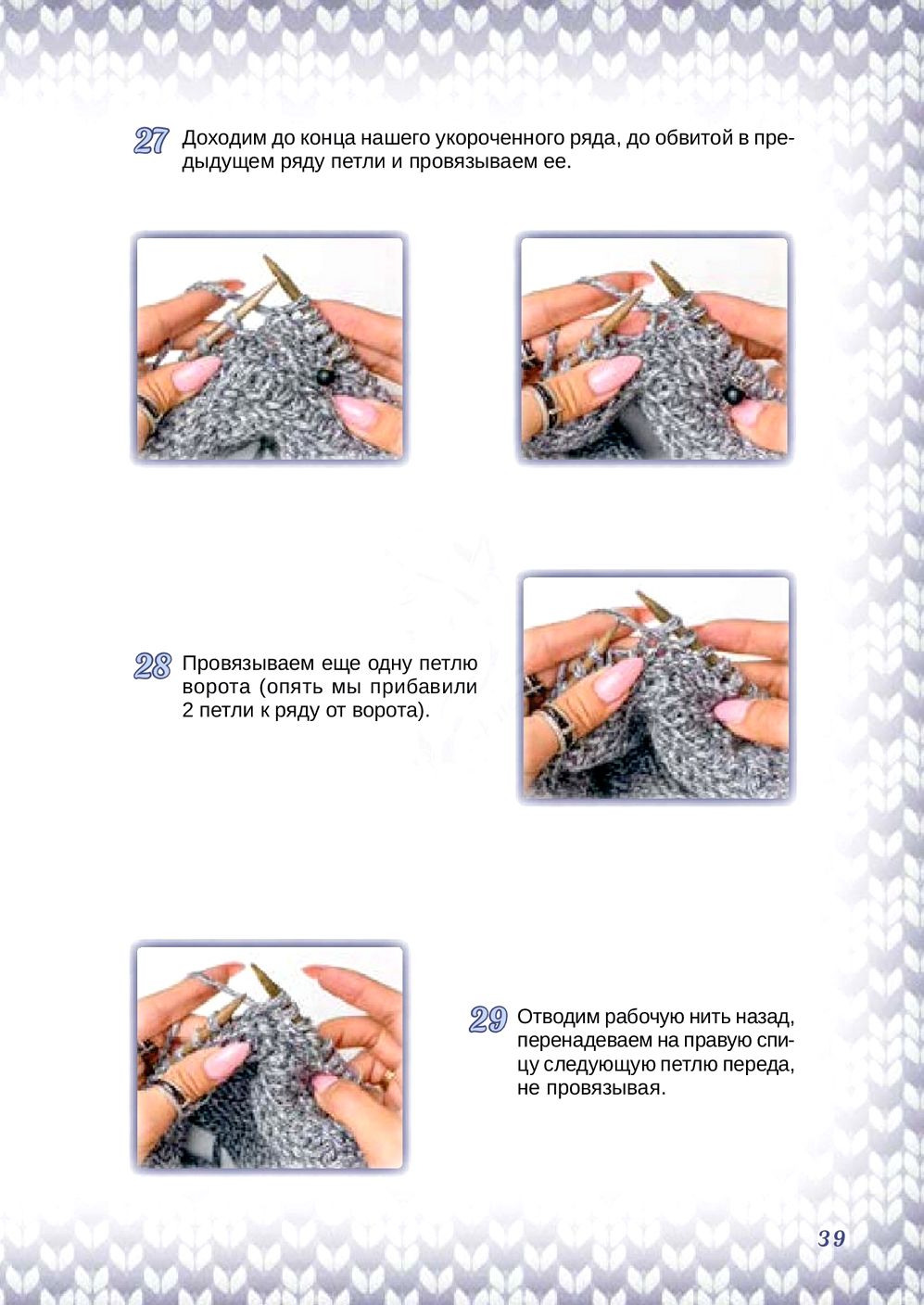 27 Доходим до конца нашего укороченного ряда, до обвитой в предыдущем ряду петли и провязываем ее.

28 Провязываем еще одну петлю ворота (опять мы прибавили 2 петли к ряду от ворота).

29 Отводим рабочую нить назад, перенадеваем на правую спицу следующую петлю переда, не провязывая.

39