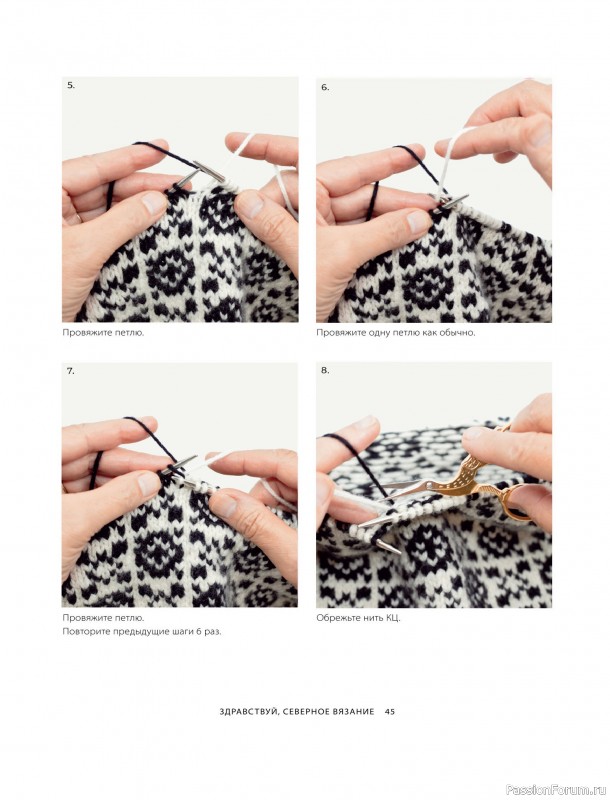 5.

Провяжите петлю.

6.

Провяжите одну петлю как обычно.

7.

Провяжите петлю.
Повторите предыдущие шаги 6 раз.

8.

Обрежьте нить КЦ.

ЗДРАВСТВУЙ, СЕВЕРНОЕ ВЯЗАНИЕ 45

PassionForum.ru