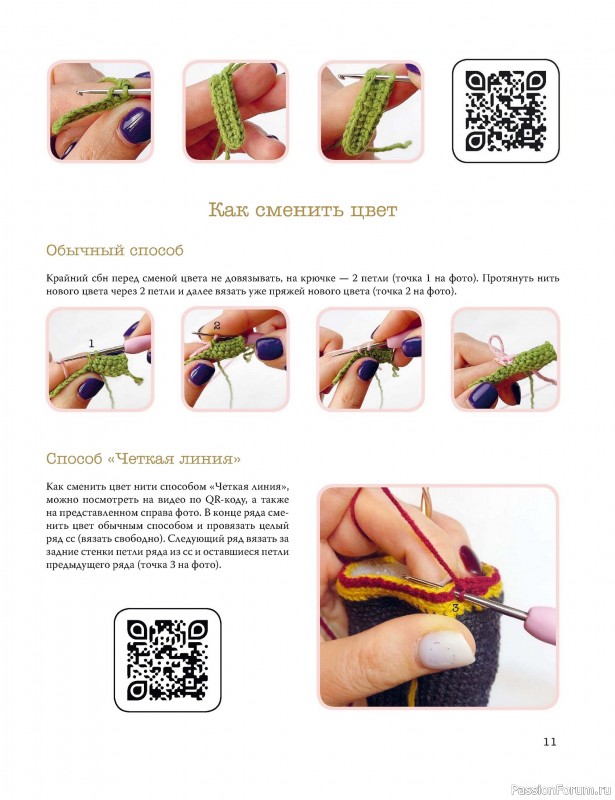 Как сменить цвет

Обычный способ

Крайний сбн перед сменой цвета не довязывать, на крючке — 2 петли (точка 1 на фото). Протянуть нить нового цвета через 2 петли и далее вязать уже пряжей нового цвета (точка 2 на фото).

1

2

Способ «Четкая линия»

Как сменить цвет нити способом «Четкая линия», можно посмотреть на видео по QR-коду, а также на представленном справа фото. В конце ряда сменить цвет обычным способом и провязать целый ряд сс (вязать свободно). Следующий ряд вязать за задние стенки петли ряда из сс и оставшиеся петли предыдущего ряда (точка 3 на фото).

3

11

PassionForum.ru